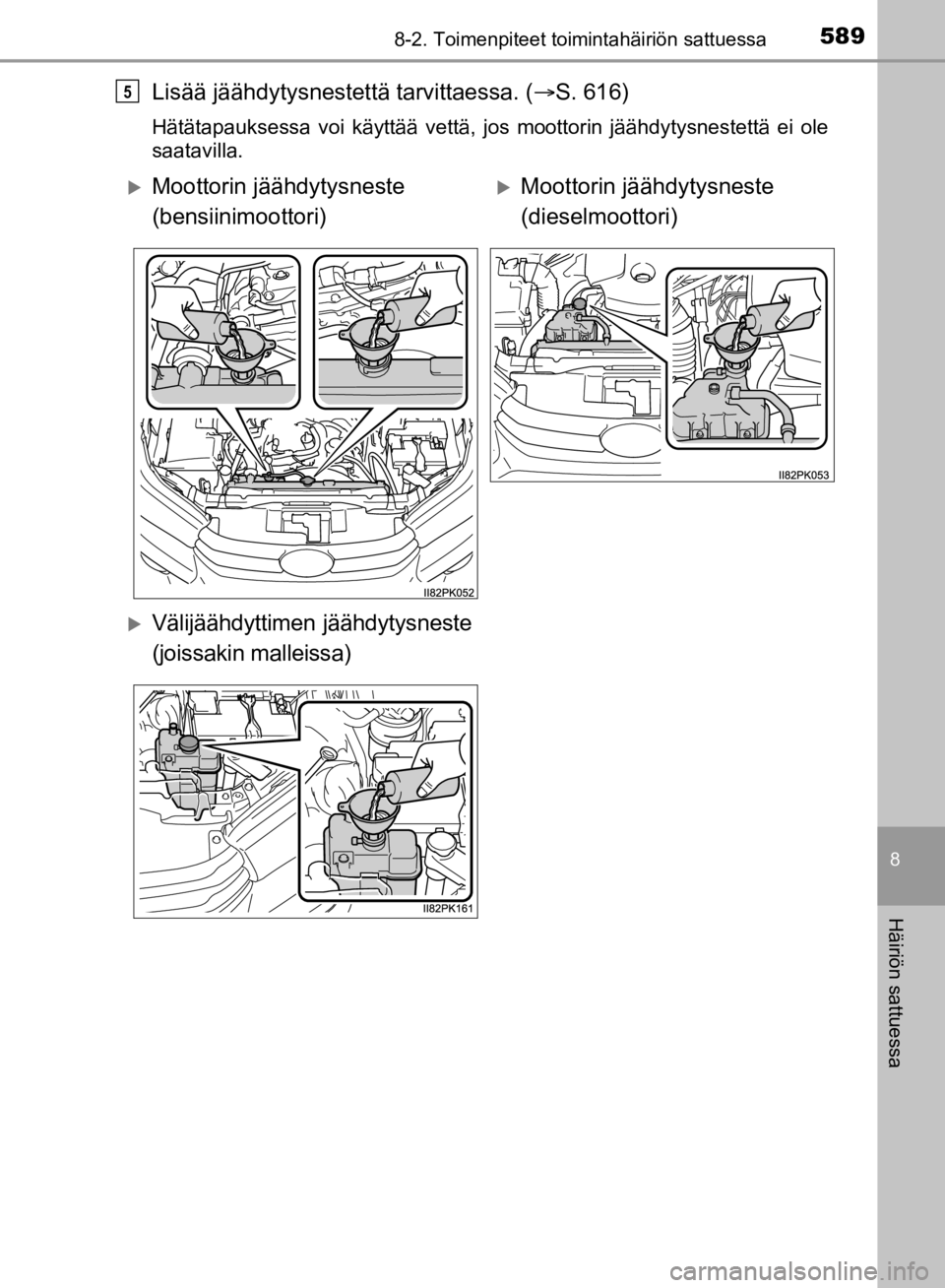 8-2. Toimenpiteet toimintahäiriön sattuessa

589

5 Lisää jäähdytysnestettä tarvittaessa. (→S. 616)

Hätätapauksessa voi käyttää vettä, jos moottorin jäähdytysnestettä ei ole saatavilla.

Moottorin jäähdytysneste (bensiinimoottori)

II82PK052

Välijäähdyttimen jäähdytysneste (joissakin malleissa)

II82PK161

Moottorin jäähdytysneste (dieselmoottori)

II82PK053

8

Häiriön sattuessa

carmanualsonline.info