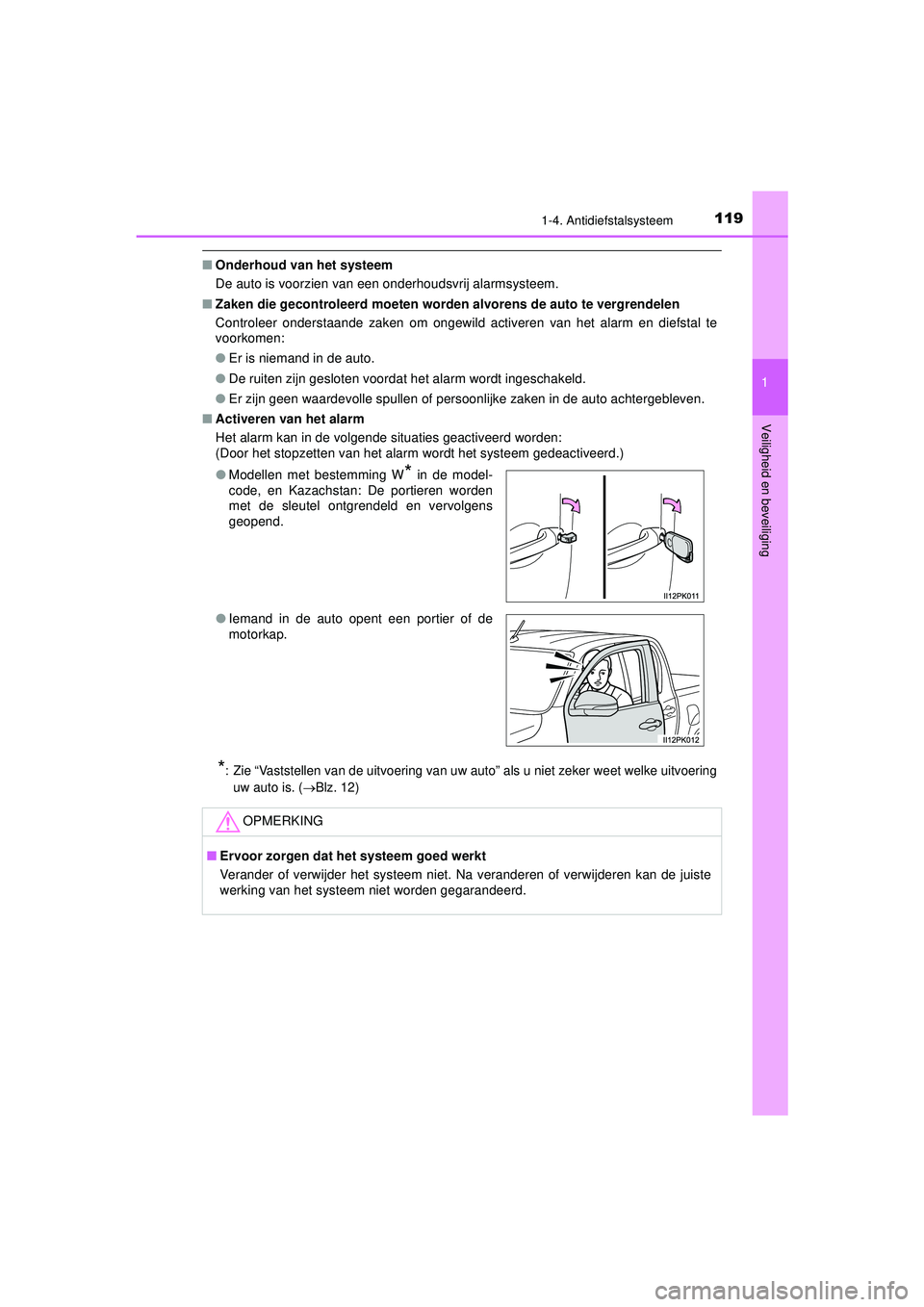 1-4. Antidiefstalsysteem 119

1

Veiligheid en beveiliging

■ Onderhoud van het systeem
De auto is voorzien van een onderhoudsvrij alarmsysteem.

■ Zaken die gecontroleerd moeten worden alvorens de auto te vergrendelen
Controleer onderstaande zaken om ongewild activeren van het alarm en diefstal te voorkomen:

● Er is niemand in de auto.

● De ruiten zijn gesloten voordat het alarm wordt ingeschakeld.

● Er zijn geen waardevolle spullen of persoonlijke zaken in de auto achtergebleven.

■ Activeren van het alarm
Het alarm kan in de volgende situaties geactiveerd worden:
(Door het stopzetten van het alarm wordt het systeem gedeactiveerd.)

● Modellen met bestemming W* in de modelcode, en Kazachstan: De portieren worden met de sleutel ontgrendeld en vervolgens geopend.

II12PK011

● Iemand in de auto opent een portier of de motorkap.

II12PK012

*: Zie “Vaststellen van de uitvoering van uw auto” als u niet zeker weet welke uitvoering uw auto is. (→Blz. 12)

OPMERKING

■ Ervoor zorgen dat het systeem goed werkt
Verander of verwijder het systeem niet. Na veranderen of verwijderen kan de juiste werking van het systeem niet worden gegarandeerd.

carmanualsonline.info