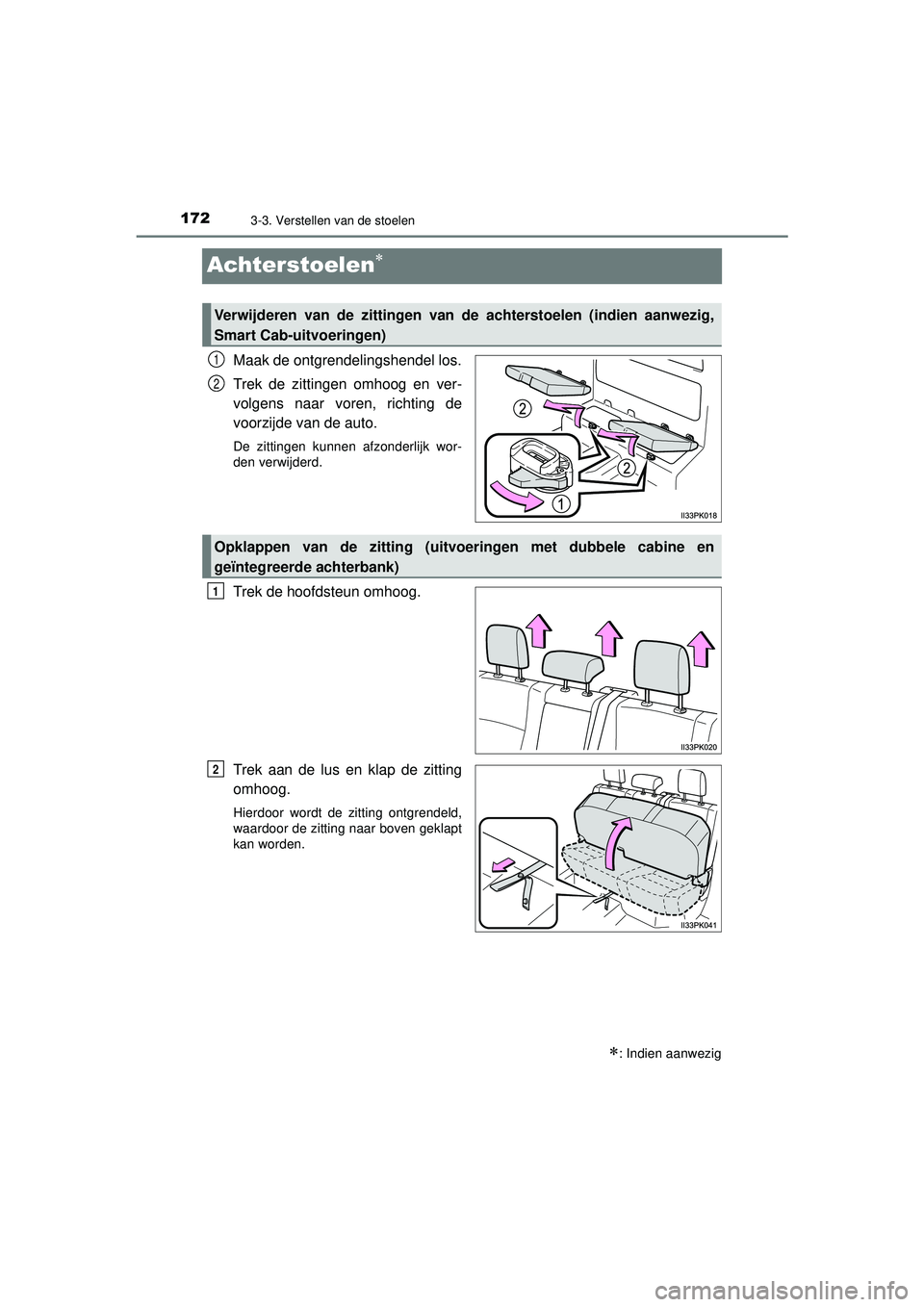 172
3-3. Verstellen van de stoelen

Achterstoelen*

Verwijderen van de zittingen van de achterstoelen (indien aanwezig, Smart Cab-uitvoeringen)

1 Maak de ontgrendelingshendel los.

2 Trek de zittingen omhoog en vervolgens naar voren, richting de voorzijde van de auto.

De zittingen kunnen afzonderlijk worden verwijderd.

2
2
1
II33PK018

Opklappen van de zitting (uitvoeringen met dubbele cabine en geïntegreerde achterbank)

1 Trek de hoofdsteun omhoog.

II33PK020

2 Trek aan de lus en klap de zitting omhoog.

Hierdoor wordt de zitting ontgrendeld, waardoor de zitting naar boven geklapt kan worden.

II33PK041

*: Indien aanwezig

carmanualsonline.info