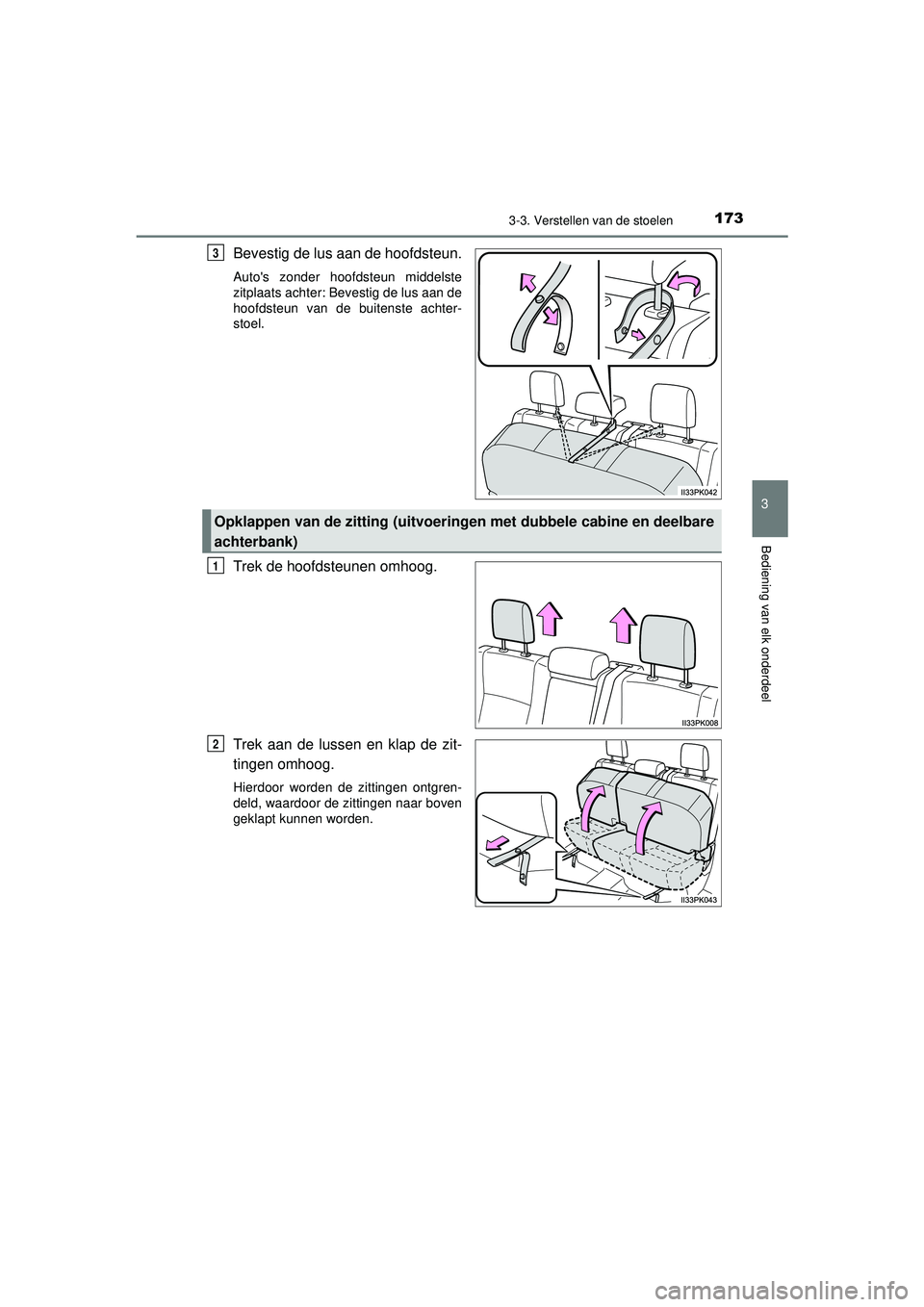 173
3-3. Verstellen van de stoelen

3

Bediening van elk onderdeel

3 Bevestig de lus aan de hoofdsteun.

Auto's zonder hoofdsteun middelste zitplaats achter: Bevestig de lus aan de hoofdsteun van de buitenste achterstoel.

II33PK042

Opklappen van de zitting (uitvoeringen met dubbele cabine en deelbare achterbank)

1 Trek de hoofdsteunen omhoog.

II33PK008

2 Trek aan de lussen en klap de zittingen omhoog.

Hierdoor worden de zittingen ontgrendeld, waardoor de zittingen naar boven geklapt kunnen worden.

II33PK043

carmanualsonline.info