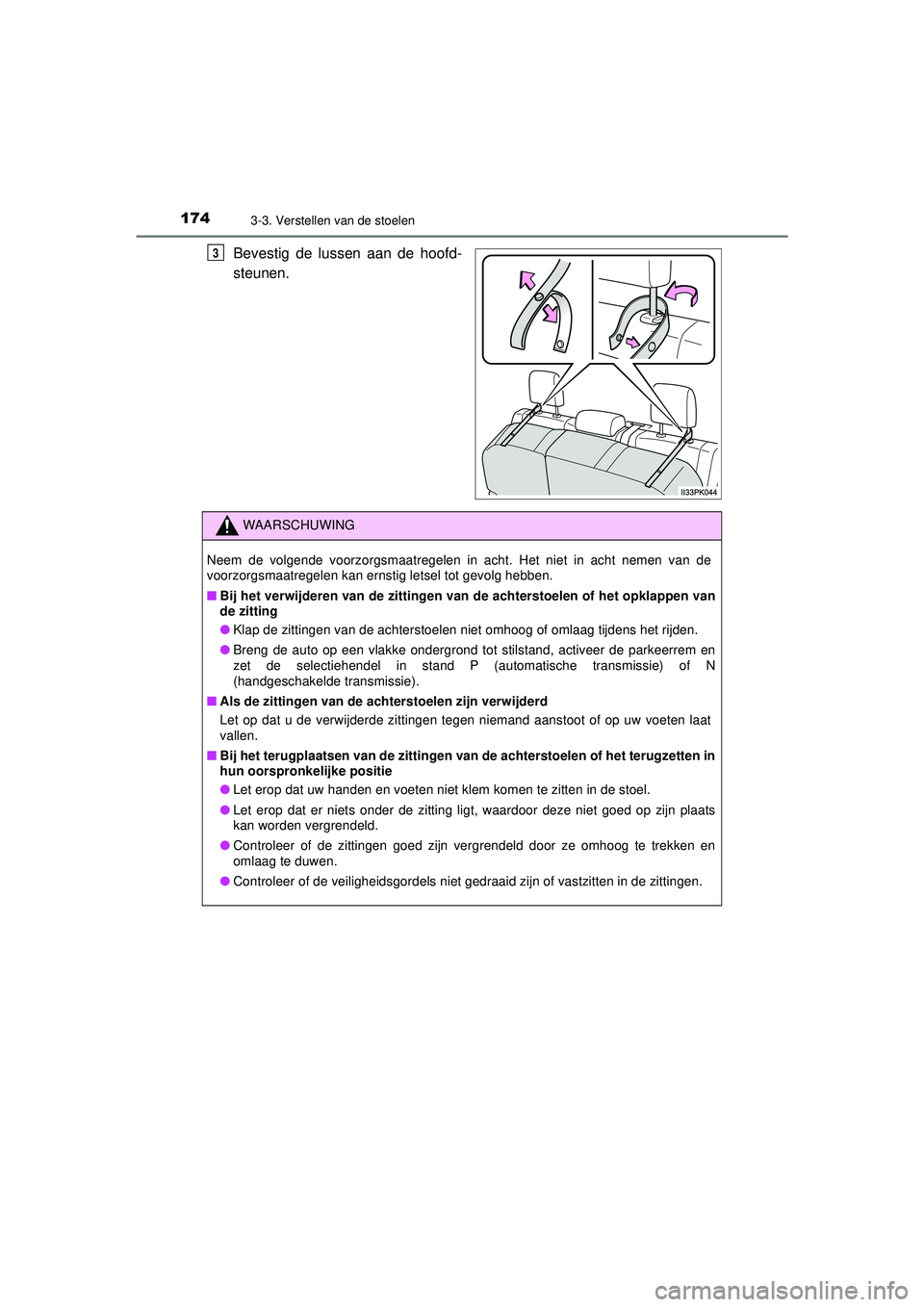 174 3-3. Verstellen van de stoelen

3 Bevestig de lussen aan de hoofdsteunen.

II33PK044

WAARSCHUWING

Neem de volgende voorzorgsmaatregelen in acht. Het niet in acht nemen van de voorzorgsmaatregelen kan ernstig letsel tot gevolg hebben.

■ Bij het verwijderen van de zittingen van de achterstoelen of het opklappen van de zitting

● Klap de zittingen van de achterstoelen niet omhoog of omlaag tijdens het rijden.

● Breng de auto op een vlakke ondergrond tot stilstand, activeer de parkeerrem en zet de selectiehendel in stand P (automatische transmissie) of N (handgeschakelde transmissie).

■ Als de zittingen van de achterstoelen zijn verwijderd

Let op dat u de verwijderde zittingen tegen niemand aanstoot of op uw voeten laat vallen.

■ Bij het terugplaatsen van de zittingen van de achterstoelen of het terugzetten in hun oorspronkelijke positie

● Let erop dat uw handen en voeten niet klem komen te zitten in de stoel.

● Let erop dat er niets onder de zitting ligt, waardoor deze niet goed op zijn plaats kan worden vergrendeld.

● Controleer of de zittingen goed zijn vergrendeld door ze omhoog te trekken en omlaag te duwen.

● Controleer of de veiligheidsgordels niet gedraaid zijn of vastzitten in de zittingen.

carmanualsonline.info