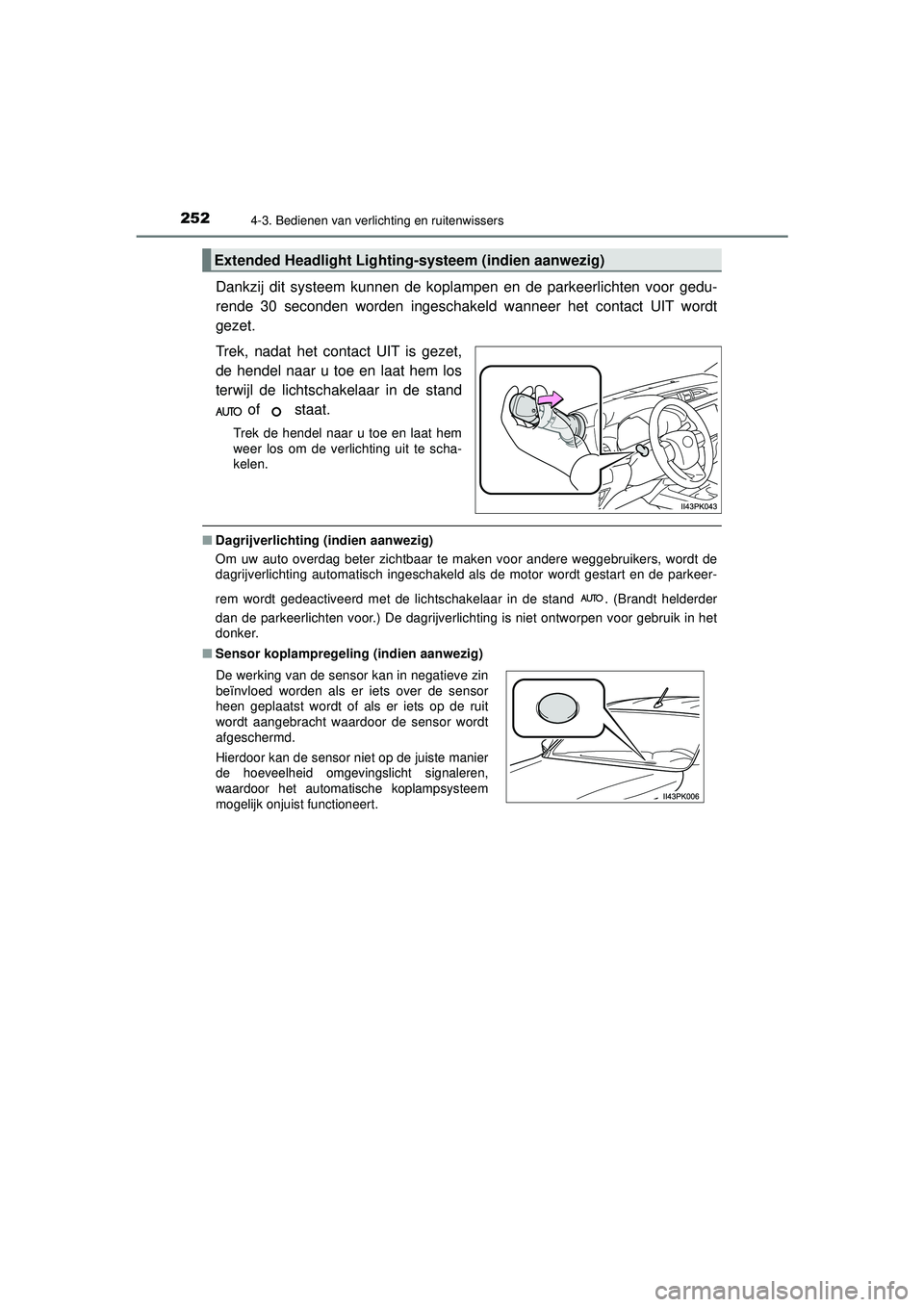 252 4-3. Bedienen van verlichting en ruitenwissers

Extended Headlight Lighting-systeem (indien aanwezig)

Dankzij dit systeem kunnen de koplampen en de parkeerlichten voor gedurende 30 seconden worden ingeschakeld wanneer het contact UIT wordt gezet.

Trek, nadat het contact UIT is gezet, de hendel naar u toe en laat hem los terwijl de lichtschakelaar in de stand AUTO of staat.

Trek de hendel naar u toe en laat hem weer los om de verlichting uit te schakelen.

II43PK043

■ Dagrijverlichting (indien aanwezig)

Om uw auto overdag beter zichtbaar te maken voor andere weggebruikers, wordt de dagrijverlichting automatisch ingeschakeld als de motor wordt gestart en de parkeerrem wordt gedeactiveerd met de lichtschakelaar in de stand AUTO. (Brandt helderder dan de parkeerlichten voor.) De dagrijverlichting is niet ontworpen voor gebruik in het donker.

■ Sensor koplampregeling (indien aanwezig)

De werking van de sensor kan in negatieve zin beïnvloed worden als er iets over de sensor heen geplaatst wordt of als er iets op de ruit wordt aangebracht waardoor de sensor wordt afgeschermd.

Hierdoor kan de sensor niet op de juiste manier de hoeveelheid omgevingslicht signaleren, waardoor het automatische koplampsysteem mogelijk onjuist functioneert.

II43PK006

carmanualsonline.info