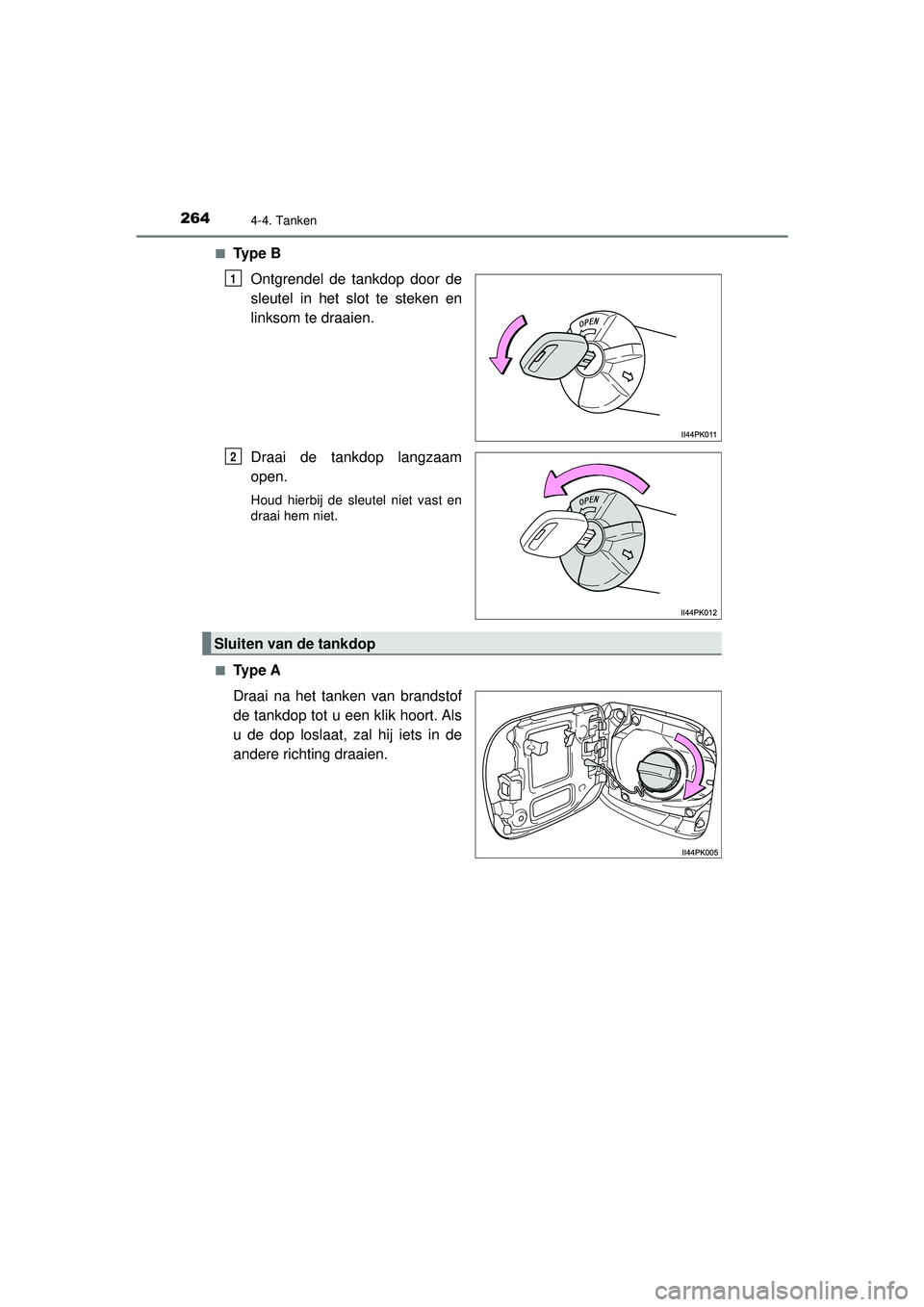 264 4-4. Tanken

■ Type B

1 Ontgrendel de tankdop door de sleutel in het slot te steken en linksom te draaien.

OPEN

II44PK011

2 Draai de tankdop langzaam open.

Houd hierbij de sleutel niet vast en draai hem niet.

OPEN

II44PK012

Sluiten van de tankdop

■ Type A

Draai na het tanken van brandstof de tankdop tot u een klik hoort. Als u de dop loslaat, zal hij iets in de andere richting draaien.

II44PK005

carmanualsonline.info