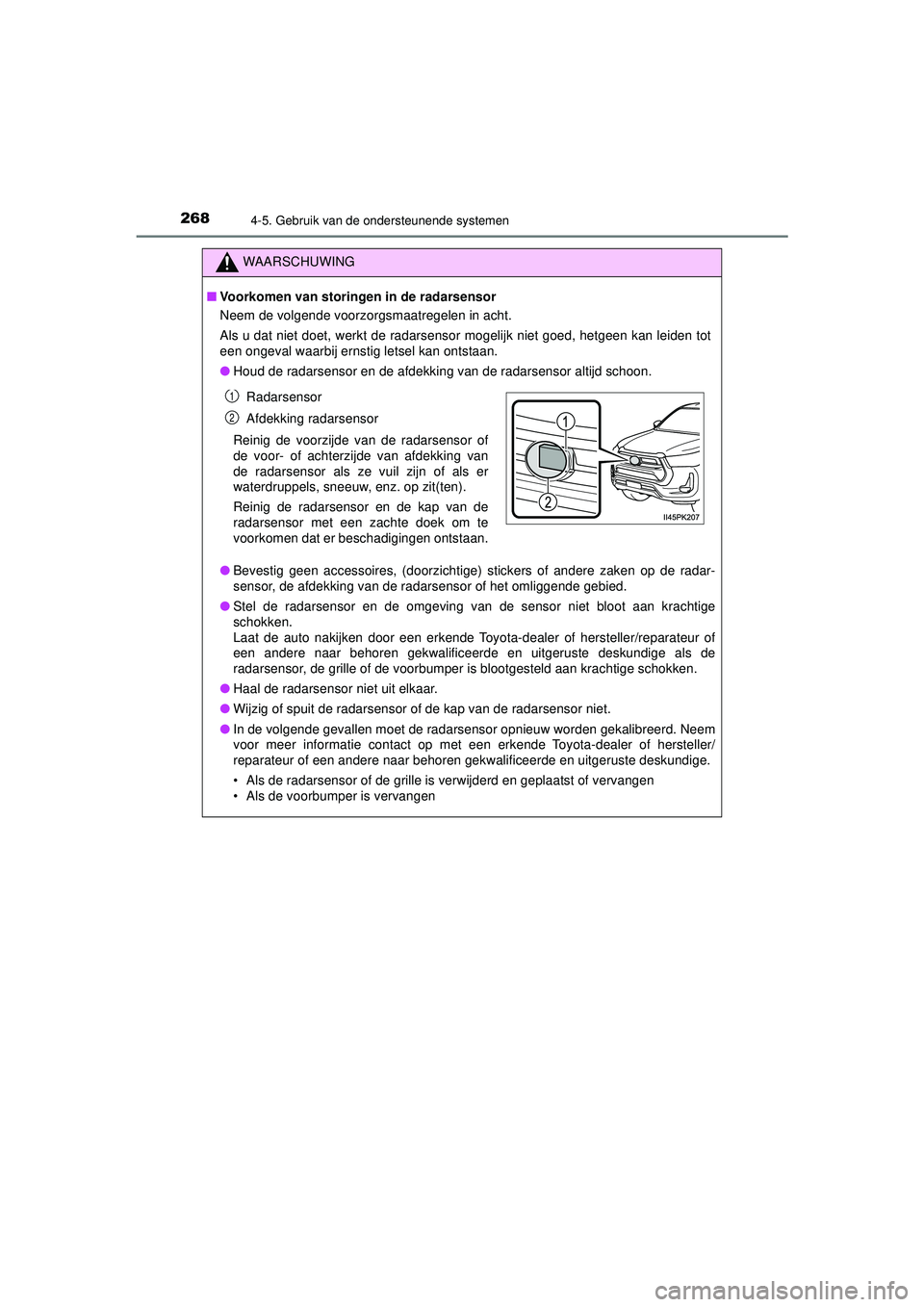 268 4-5. Gebruik van de ondersteunende systemen

WAARSCHUWING

■ Voorkomen van storingen in de radarsensor
Neem de volgende voorzorgsmaatregelen in acht.
Als u dat niet doet, werkt de radarsensor mogelijk niet goed, hetgeen kan leiden tot een ongeval waarbij ernstig letsel kan ontstaan.

● Houd de radarsensor en de afdekking van de radarsensor altijd schoon.

1 Radarsensor
2 Afdekking radarsensor
Reinig de voorzijde van de radarsensor of de voor- of achterzijde van afdekking van de radarsensor als ze vuil zijn of als er waterdruppels, sneeuw, enz. op zit(ten).
Reinig de radarsensor en de kap van de radarsensor met een zachte doek om te voorkomen dat er beschadigingen ontstaan.

1
2
II45PK207

● Bevestig geen accessoires, (doorzichtige) stickers of andere zaken op de radarsensor, de afdekking van de radarsensor of het omliggende gebied.

● Stel de radarsensor en de omgeving van de sensor niet bloot aan krachtige schokken.
Laat de auto nakijken door een erkende Toyota-dealer of hersteller/reparateur of een andere naar behoren gekwalificeerde en uitgeruste deskundige als de radarsensor, de grille of de voorbumper is blootgesteld aan krachtige schokken.

● Haal de radarsensor niet uit elkaar.

● Wijzig of spuit de radarsensor of de kap van de radarsensor niet.

● In de volgende gevallen moet de radarsensor opnieuw worden gekalibreerd. Neem voor meer informatie contact op met een erkende Toyota-dealer of hersteller/reparateur of een andere naar behoren gekwalificeerde en uitgeruste deskundige.
• Als de radarsensor of de grille is verwijderd en geplaatst of vervangen
• Als de voorbumper is vervangen

carmanualsonline.info