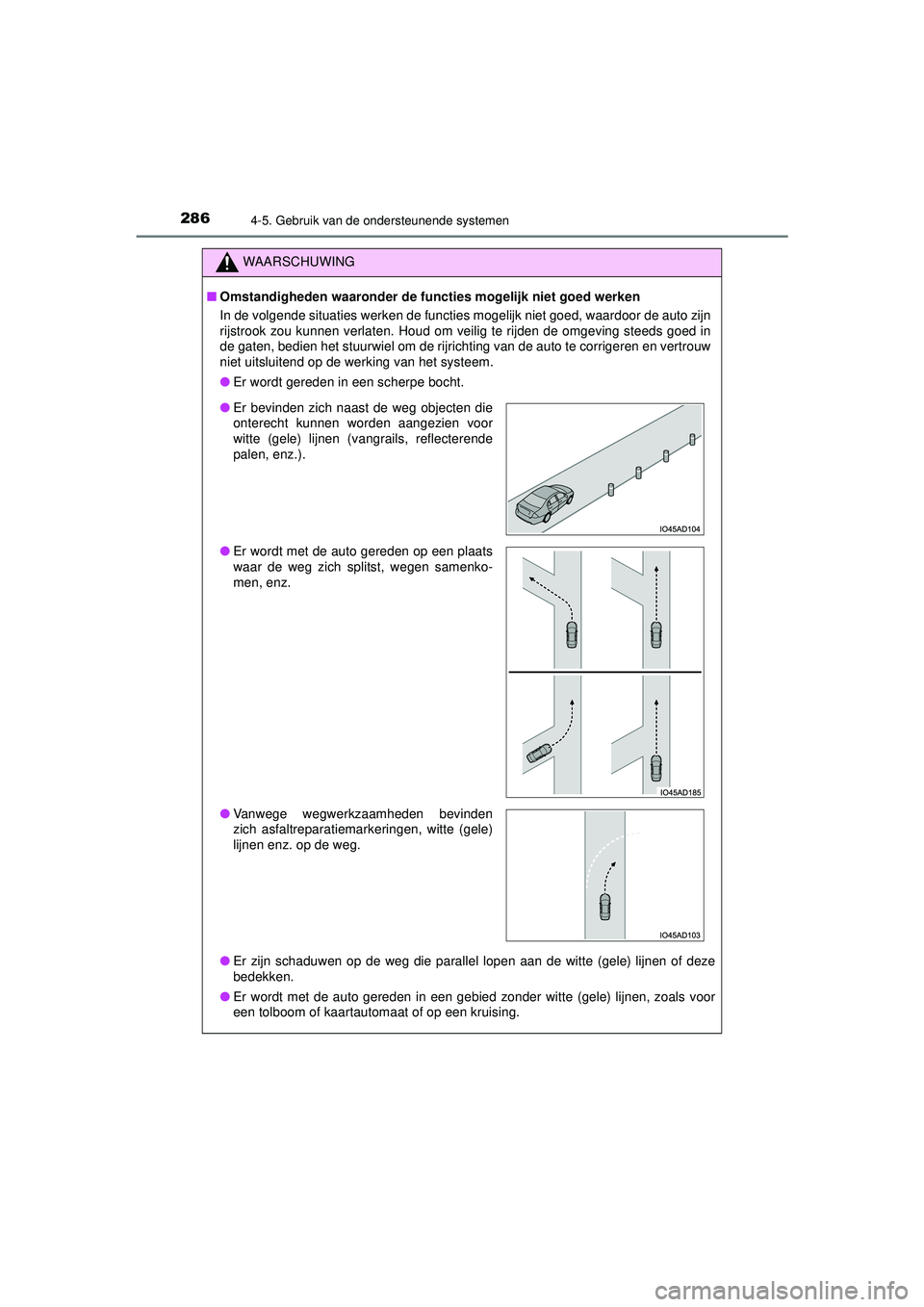 286
4-5. Gebruik van de ondersteunende systemen

WAARSCHUWING

■ Omstandigheden waaronder de functies mogelijk niet goed werken

In de volgende situaties werken de functies mogelijk niet goed, waardoor de auto zijn rijstrook zou kunnen verlaten. Houd om veilig te rijden de omgeving steeds goed in de gaten, bedien het stuurwiel om de rijrichting van de auto te corrigeren en vertrouw niet uitsluitend op de werking van het systeem.

● Er wordt gereden in een scherpe bocht.

● Er bevinden zich naast de weg objecten die onterecht kunnen worden aangezien voor witte (gele) lijnen (vangrails, reflecterende palen, enz.).

IO45AD104

● Er wordt met de auto gereden op een plaats waar de weg zich splitst, wegen samenkomen, enz.

IO45AD185

● Vanwege wegwerkzaamheden bevinden zich asfaltreparatiemarkeringen, witte (gele) lijnen enz. op de weg.

IO45AD103

● Er zijn schaduwen op de weg die parallel lopen aan de witte (gele) lijnen of deze bedekken.

● Er wordt met de auto gereden in een gebied zonder witte (gele) lijnen, zoals voor een tolboom of kaartautomaat of op een kruising.

carmanualsonline.info