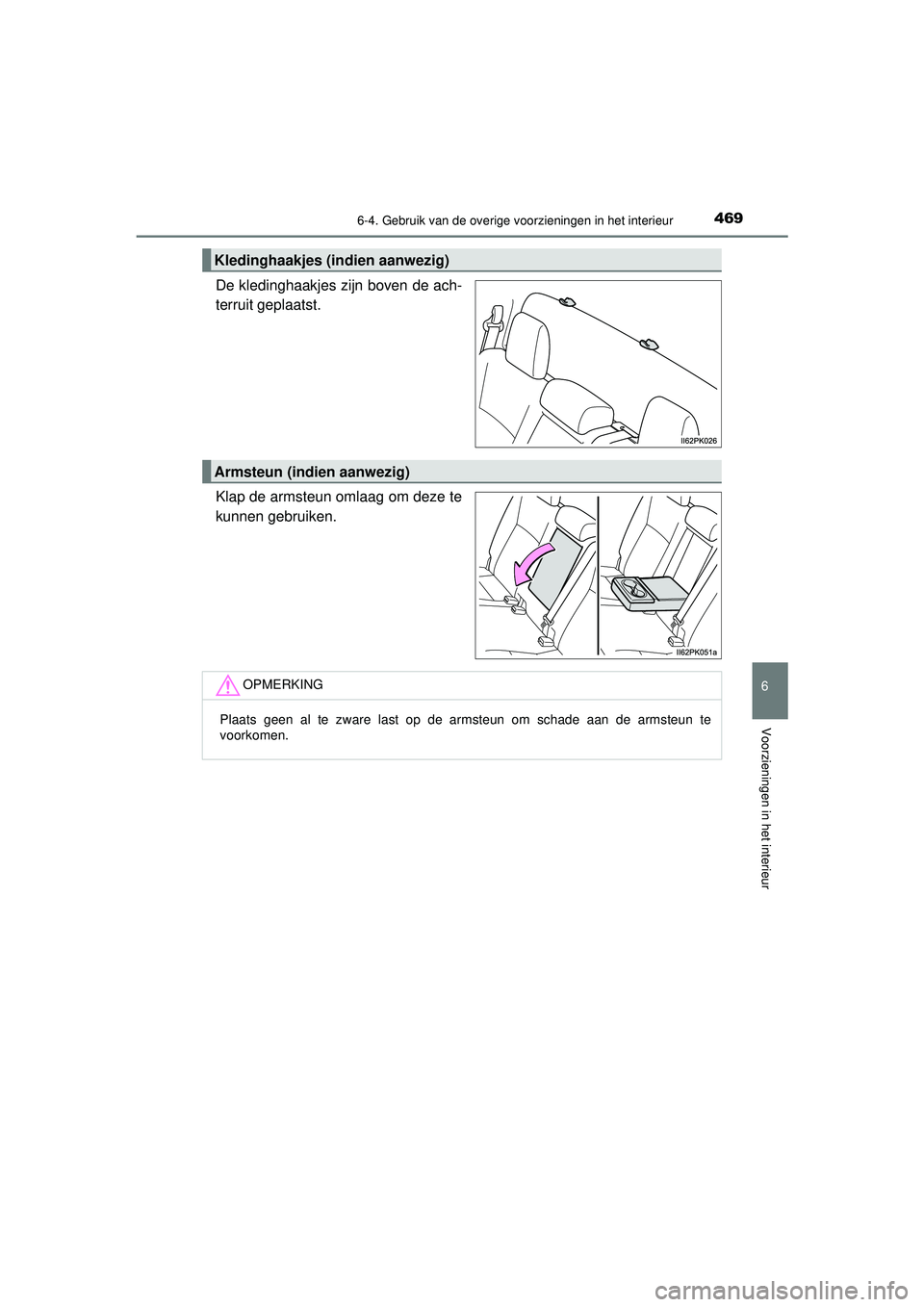 6-4. Gebruik van de overige voorzieningen in het interieur

469

Kledinghaakjes (indien aanwezig)

De kledinghaakjes zijn boven de achterruit geplaatst.

II62PK026

Armsteun (indien aanwezig)

Klap de armsteun omlaag om deze te kunnen gebruiken.

II62PK051a

OPMERKING

Plaats geen al te zware last op de armsteun om schade aan de armsteun te voorkomen.

6

Voorzieningen in het interieur

carmanualsonline.info