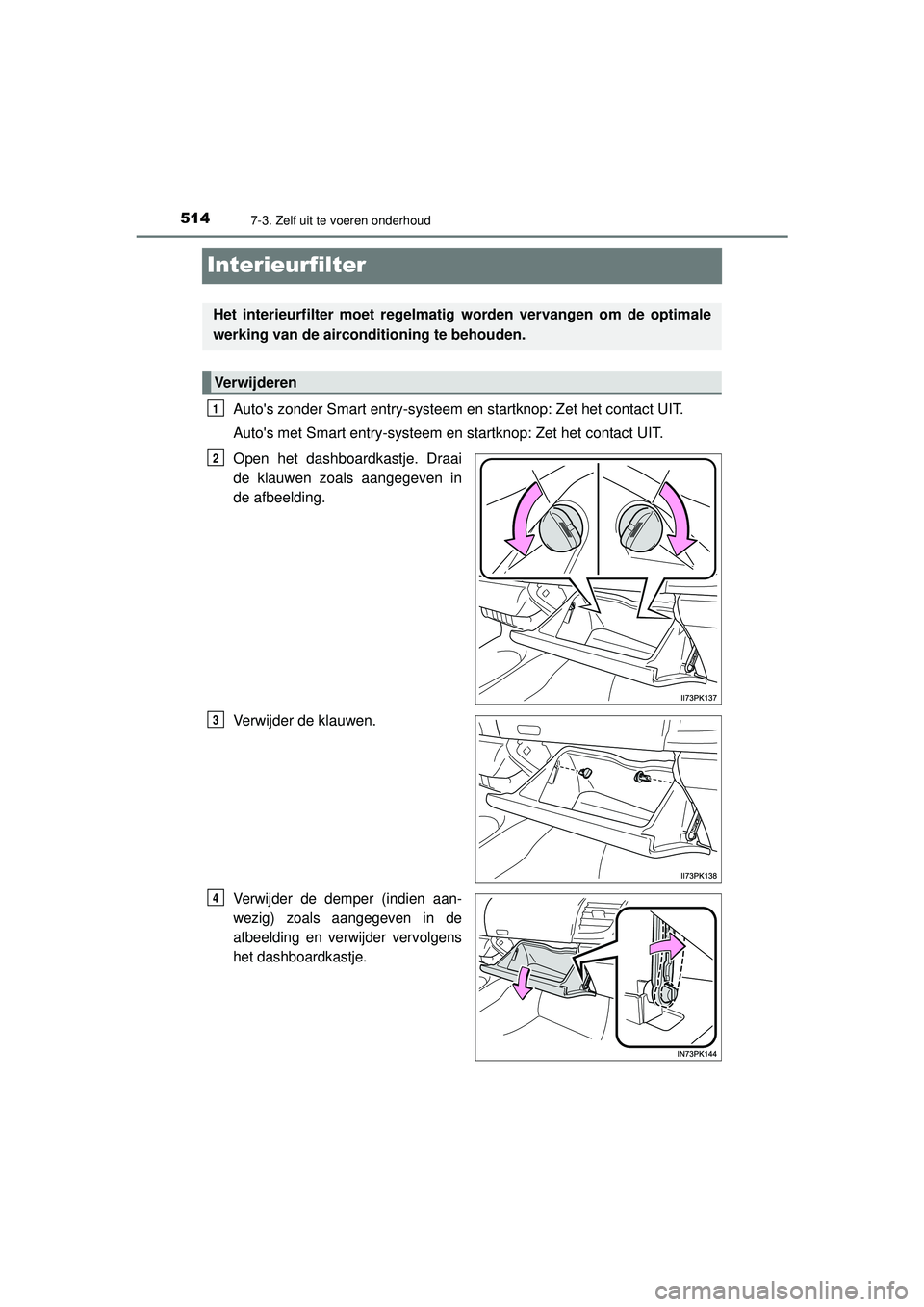 514
7-3. Zelf uit te voeren onderhoud

Interieurfilter

Het interieurfilter moet regelmatig worden vervangen om de optimale werking van de airconditioning te behouden.

Verwijderen

1 Auto's zonder Smart entry-systeem en startknop: Zet het contact UIT.
Auto's met Smart entry-systeem en startknop: Zet het contact UIT.

2 Open het dashboardkastje. Draai de klauwen zoals aangegeven in de afbeelding.

II73PK137

3 Verwijder de klauwen.

II73PK138

4 Verwijder de demper (indien aanwezig) zoals aangegeven in de afbeelding en verwijder vervolgens het dashboardkastje.

IN73PK144

carmanualsonline.info