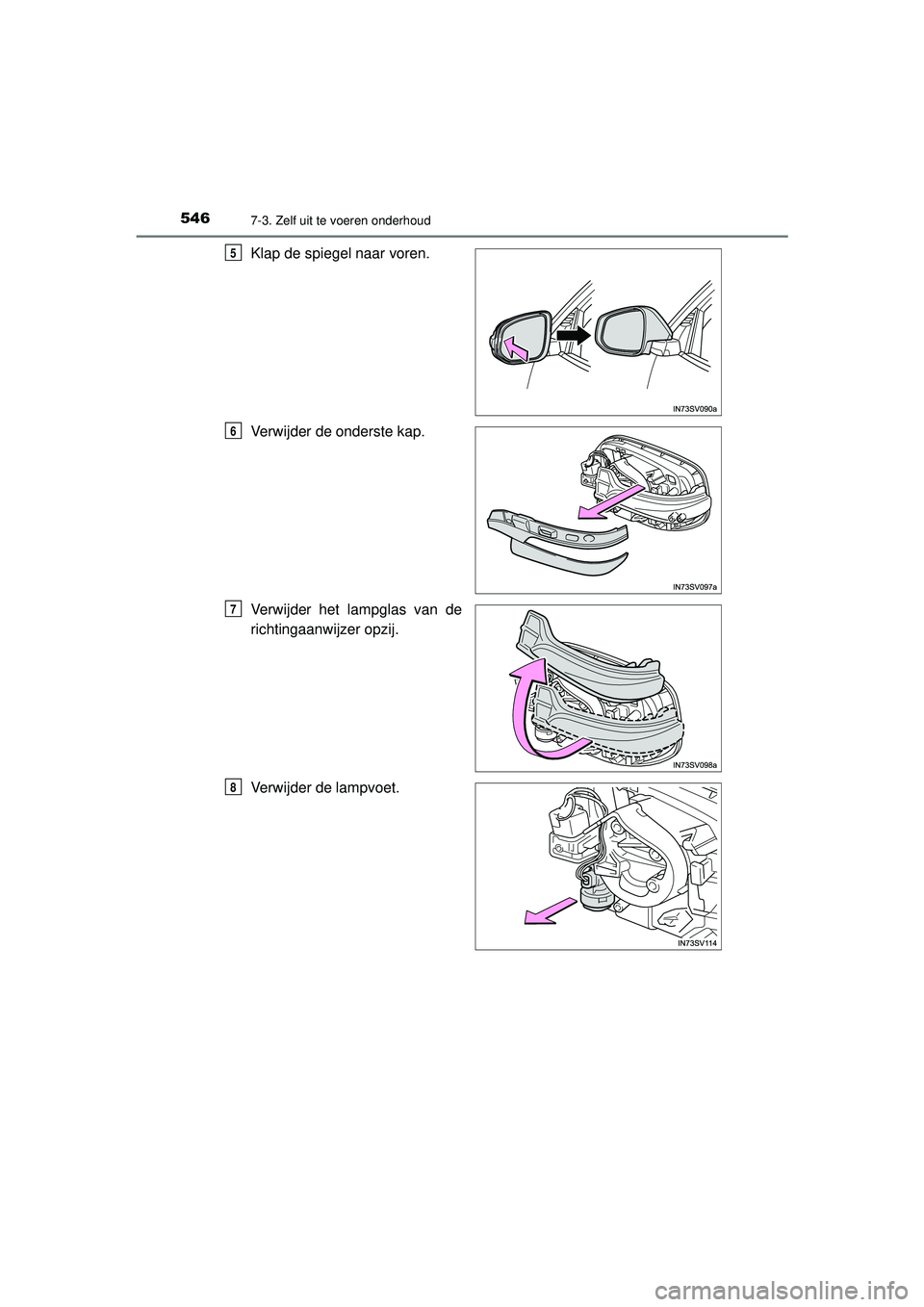 546 7-3. Zelf uit te voeren onderhoud

5 Klap de spiegel naar voren.

IN73SV090a

6 Verwijder de onderste kap.

IN73SV097a

7 Verwijder het lampglas van de richtingaanwijzer opzij.

IN73SV098a

8 Verwijder de lampvoet.

IN73SV114

carmanualsonline.info