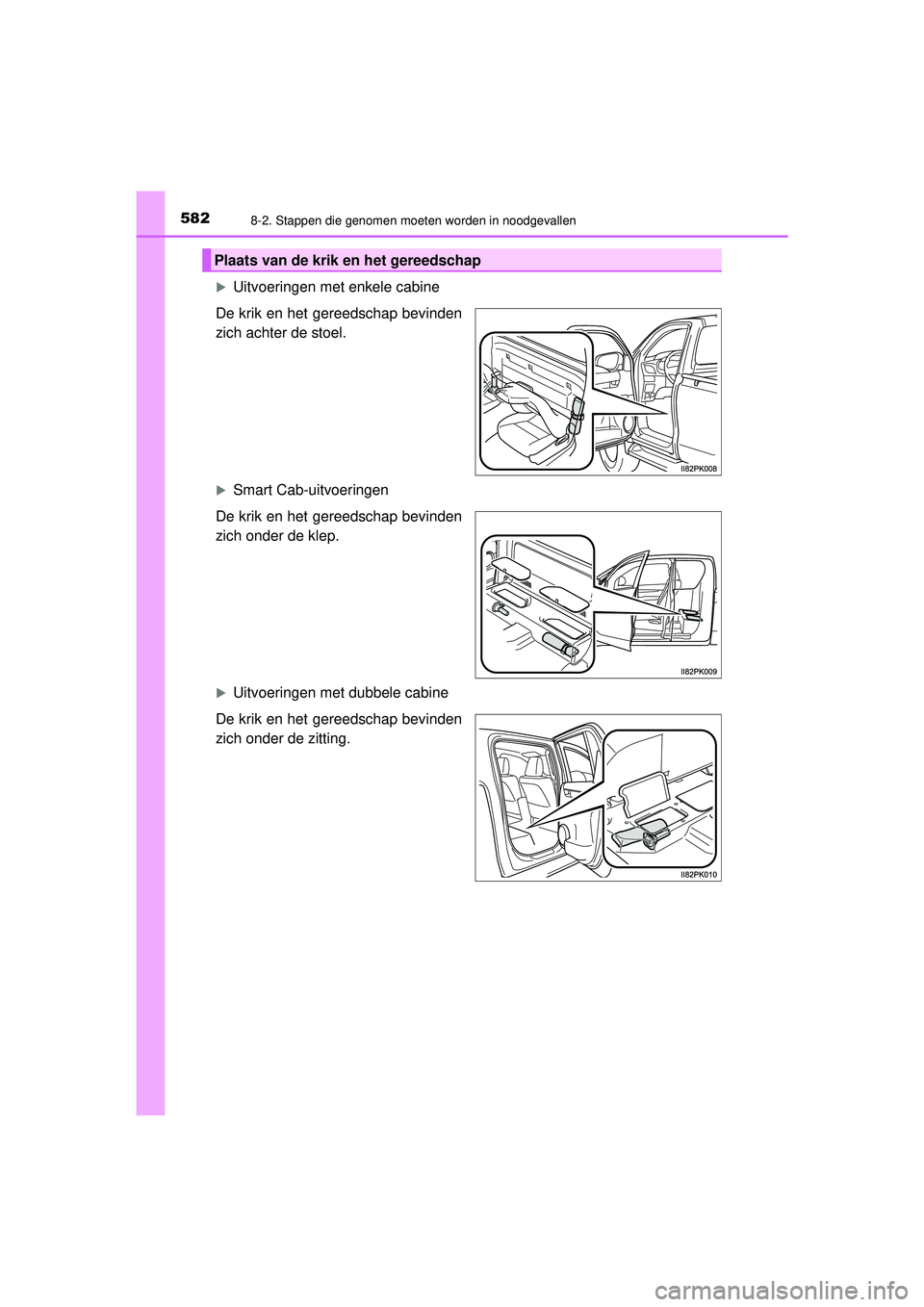 582 8-2. Stappen die genomen moeten worden in noodgevallen

Plaats van de krik en het gereedschap

▶ Uitvoeringen met enkele cabine

De krik en het gereedschap bevinden zich achter de stoel.

II82PK008

▶ Smart Cab-uitvoeringen

De krik en het gereedschap bevinden zich onder de klep.

II82PK009

▶ Uitvoeringen met dubbele cabine

De krik en het gereedschap bevinden zich onder de zitting.

II82PK010

carmanualsonline.info