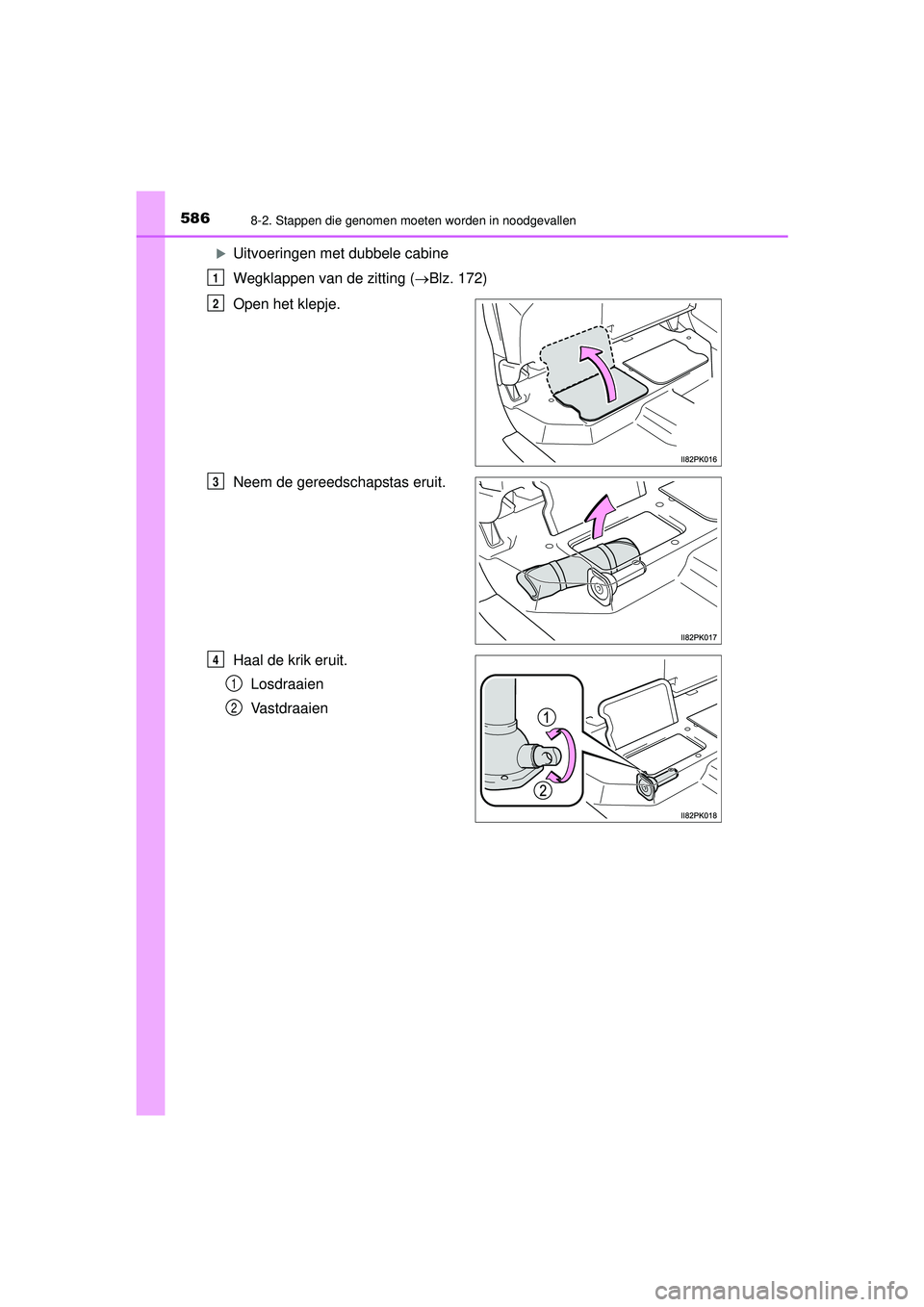 586 8-2. Stappen die genomen moeten worden in noodgevallen

▶ Uitvoeringen met dubbele cabine

1 Wegklappen van de zitting (→Blz. 172)

2 Open het klepje.

II82PK016

3 Neem de gereedschapstas eruit.

II82PK017

4 Haal de krik eruit.

1 Losdraaien

2 Vastdraaien

1

2

II82PK018

carmanualsonline.info