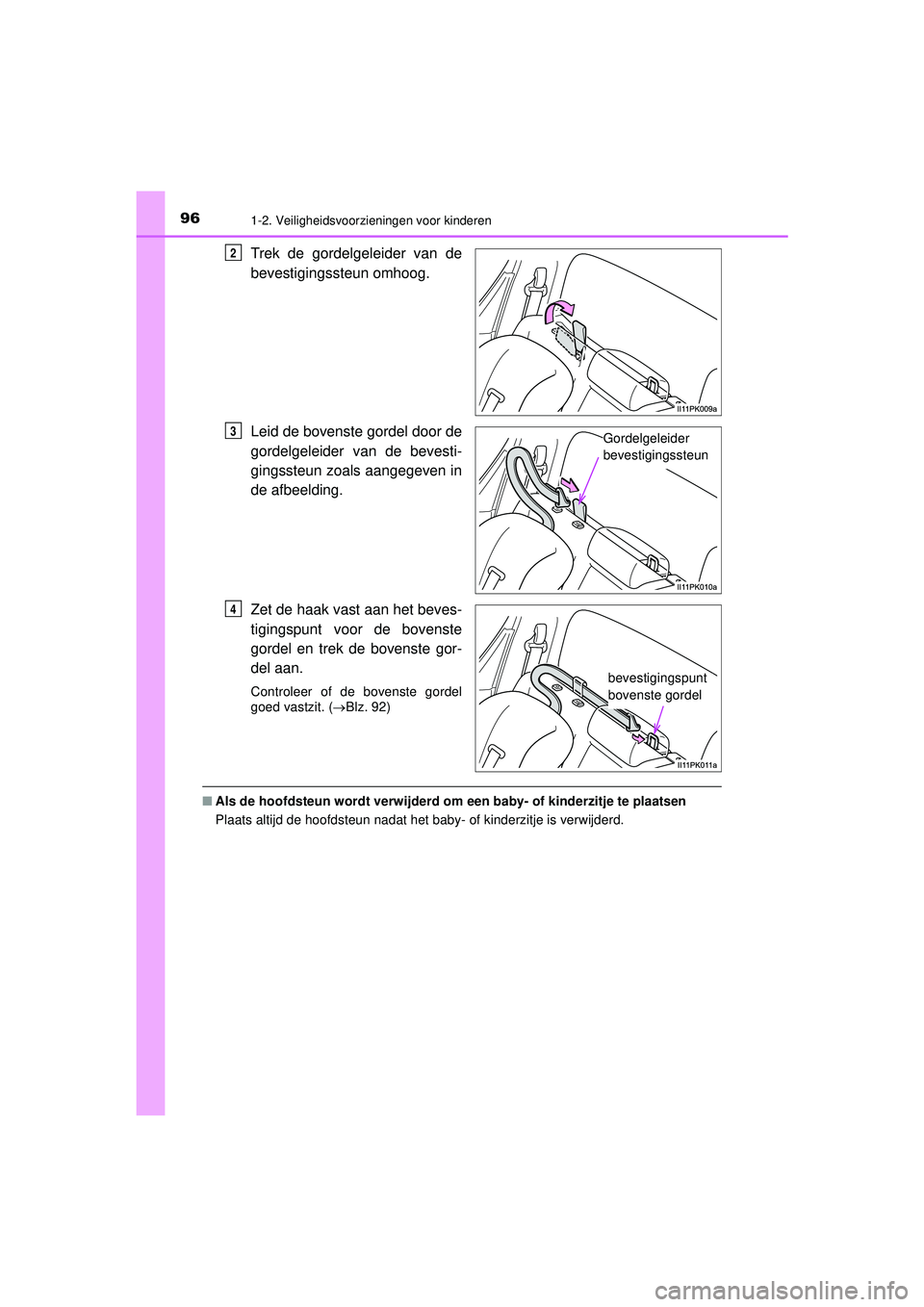 96 1-2. Veiligheidsvoorzieningen voor kinderen

2 Trek de gordelgeleider van de bevestigingssteun omhoog.

II11PK009a

3 Leid de bovenste gordel door de gordelgeleider van de bevestigingssteun zoals aangegeven in de afbeelding.

Gordelgeleider bevestigingssteun

II11PK010a

4 Zet de haak vast aan het bevestigingspunt voor de bovenste gordel en trek de bovenste gordel aan.

Controleer of de bovenste gordel goed vastzit. (→Blz. 92)

bevestigingspunt bovenste gordel

II11PK011a

■ Als de hoofdsteun wordt verwijderd om een baby- of kinderzitje te plaatsen

Plaats altijd de hoofdsteun nadat het baby- of kinderzitje is verwijderd.

carmanualsonline.info