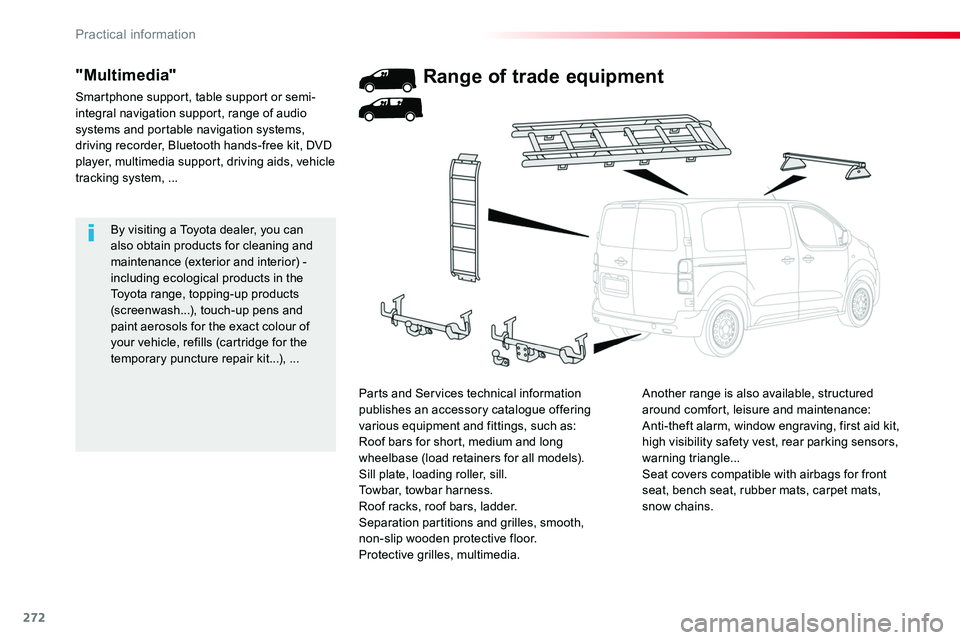 Practical information

"Multimedia"

Smartphone support, table support or semi-integral navigation support, range of audio systems and portable navigation systems, driving recorder, Bluetooth hands-free kit, DVD player, multimedia support, driving aids, vehicle tracking system, ...

By visiting a Toyota dealer, you can also obtain products for cleaning and maintenance (exterior and interior) - including ecological products in the Toyota range, topping-up products (screenwash...), touch-up pens and paint aerosols for the exact colour of your vehicle, refills (cartridge for the temporary puncture repair kit...), ...

Range of trade equipment

Parts and Services technical information publishes an accessory catalogue offering various equipment and fittings, such as:
Roof bars for short, medium and long wheelbase (load retainers for all models).
Sill plate, loading roller, sill.
Towbar, towbar harness.
Roof racks, roof bars, ladder.
Separation partitions and grilles, smooth, non-slip wooden protective floor.
Protective grilles, multimedia.

Another range is also available, structured around comfort, leisure and maintenance:
Anti-theft alarm, window engraving, first aid kit, high visibility safety vest, rear parking sensors, warning triangle...
Seat covers compatible with airbags for front seat, bench seat, rubber mats, carpet mats, snow chains.

272

carmanualsonline.info