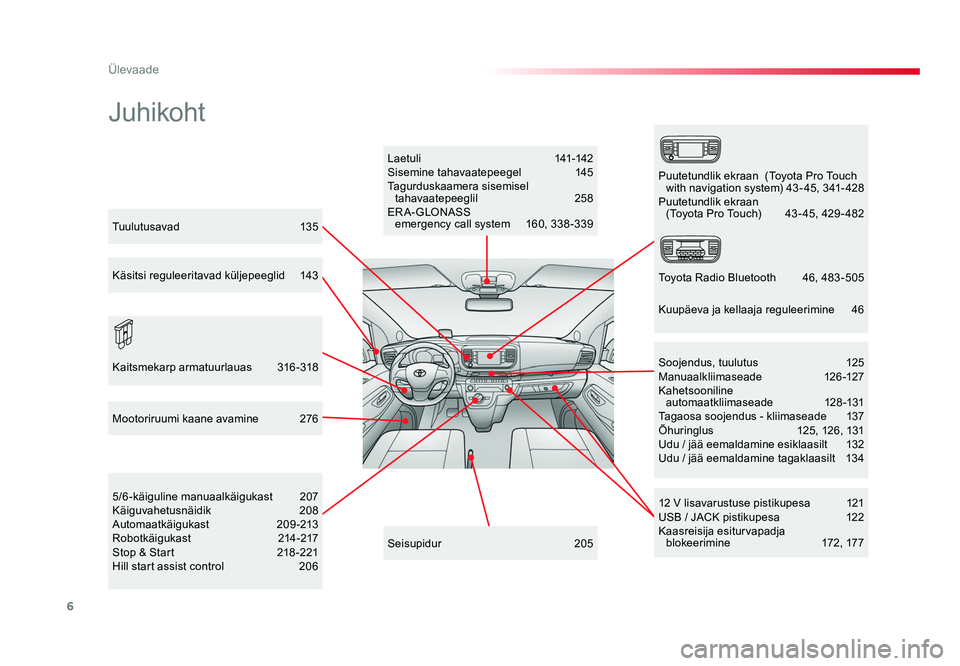 Ülevaade

Juhikoht

Tuulutusavad 135

Käsitsi reguleeritavad küljepeeglid 143

Kaitsmekarp armatuurlauas 316-318

Mootoriruumi kaane avamine 276

5/6-käiguline manuaalkäigukast 207
Käiguvahetusnäidik 208
Automaatkäigukast 209-213
Robotkäigukast 214-217
Stop & Start 218-221
Hill start assist control 206

Laetuli 141-142
Sisemine tahavaatepeegel 145
Tagurduskaamera sisemisel tahavaatepeeglil 258
ERA-GLONASS emergency call system 160, 338-339

Seisupidur 205

Puutetundlik ekraan (Toyota Pro Touch with navigation system) 43-45, 341-428
Puutetundlik ekraan (Toyota Pro Touch) 43-45, 429-482

Toyota Radio Bluetooth 46, 483-505

Kuupäeva ja kellaaja reguleerimine 46

Soojendus, tuulutus 125
Manuaalkliimaseade 126-127
Kahetsooniline automaatkliimaseade 128-131
Tagaosa soojendus - kliimaseade 137
Õhuringlus 125, 126, 131
Udu / jää eemaldamine esiklaasilt 132
Udu / jää eemaldamine tagaklaasilt 134

12 V lisavarustuse pistikupesa 121
USB / JACK pistikupesa 122
Kaasreisija esiturvapadja blokeerimine 172, 177

6

carmanualsonline.info