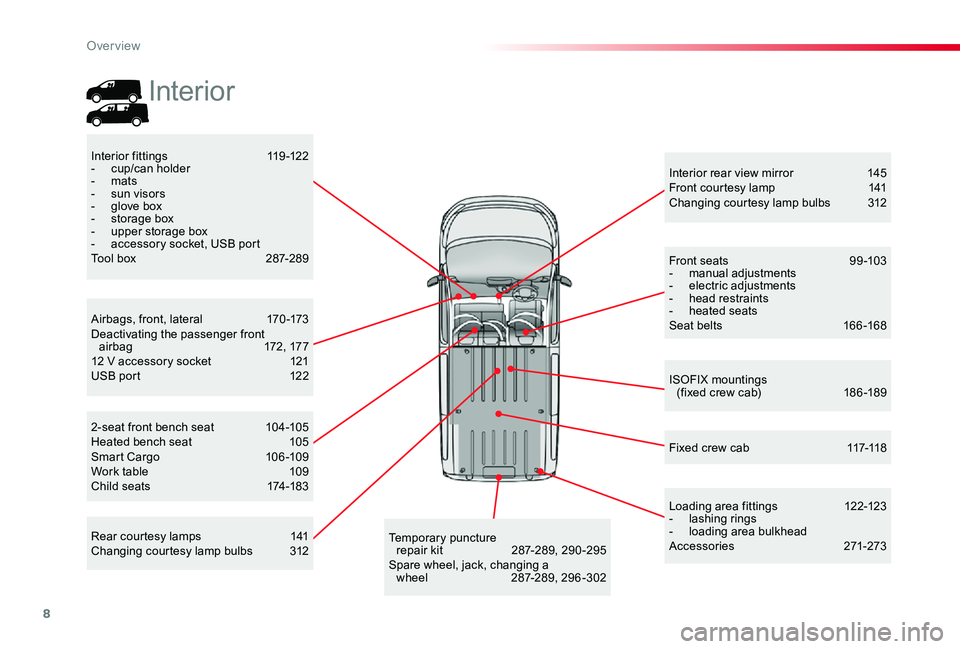 Overview

Interior

Interior fittings 119-122
- cup/can holder
- mats
- sun visors
- glove box
- storage box
- upper storage box
- accessory socket, USB port
Tool box 287-289

Airbags, front, lateral 170-173
Deactivating the passenger front airbag 172, 177
12 V accessory socket 121
USB port 122

2-seat front bench seat 104-105
Heated bench seat 105
Smart Cargo 106-109
Work table 109
Child seats 174-183

Rear courtesy lamps 141
Changing courtesy lamp bulbs 312

Temporary puncture repair kit 287-289, 290-295
Spare wheel, jack, changing a wheel 287-289, 296-302

Interior rear view mirror 145
Front courtesy lamp 141
Changing courtesy lamp bulbs 312

Front seats 99-103
- manual adjustments
- electric adjustments
- head restraints
- heated seats
Seat belts 166-168

ISOFIX mountings (fixed crew cab) 186-189

Fixed crew cab 117-118

Loading area fittings 122-123
- lashing rings
- loading area bulkhead
Accessories 271-273

8

carmanualsonline.info