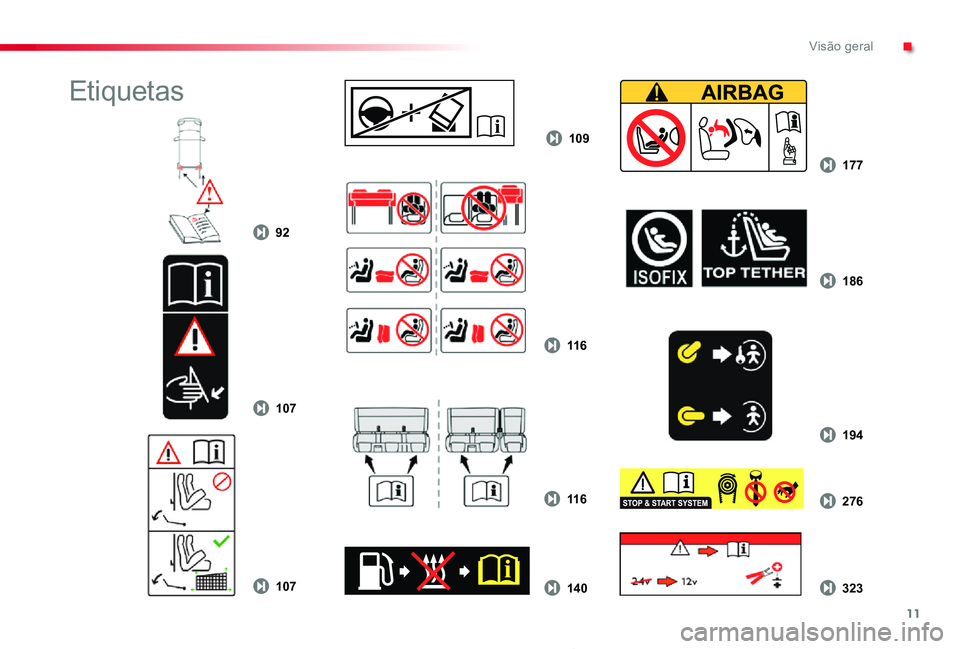 Visão geral

Etiquetas

92

107

107

109

116

116

140

AIRBAG

177

ISOFIX

TOP TETHER

186

194

STOP & START SYSTEM

276

24v

12v

323

11

carmanualsonline.info