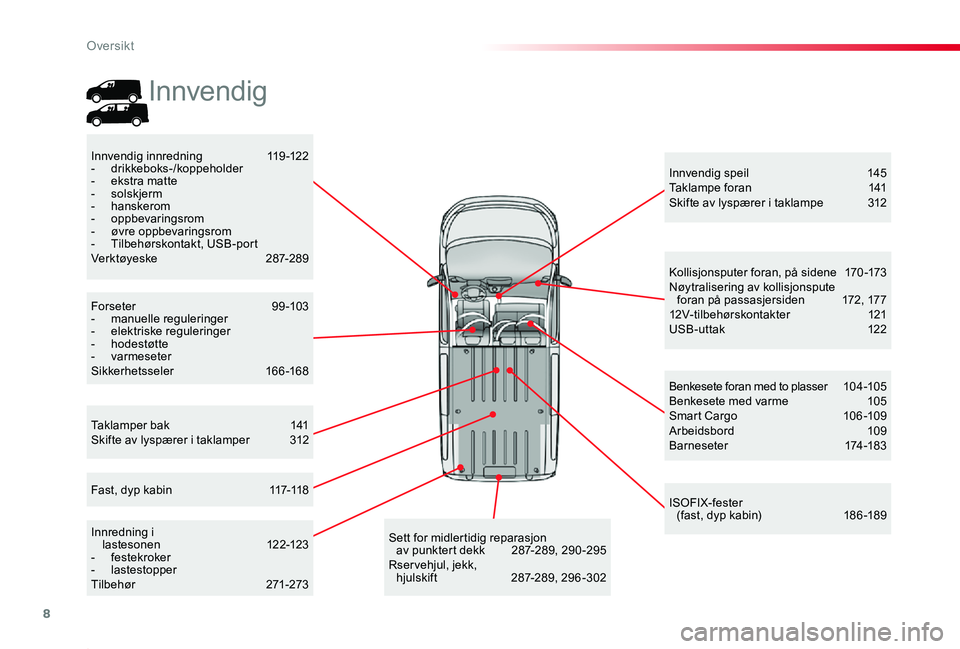 Oversikt

Innvendig

Innvendig innredning 119-122
- drikkeboks-/koppeholder
- ekstra matte
- solskjerm
- hanskerom
- oppbevaringsrom
- øvre oppbevaringsrom
- Tilbehørskontakt, USB-port
Verktøyeske 287-289

Forseter 99-103
- manuelle reguleringer
- elektriske reguleringer
- hodestøtte
- varmeseter
Sikkerhetsseler 166-168

Taklamper bak 141
Skifte av lyspærer i taklamper 312

Fast, dyp kabin 117-118

Innredning i lastesonen 122-123
- festekroker
- lastestopper
Tilbehør 271-273

Sett for midlertidig reparasjon av punktert dekk 287-289, 290-295
Rservehjul, jekk, hjulskift 287-289, 296-302

Innvendig speil 145
Taklampe foran 141
Skifte av lyspærer i taklampe 312

Kollisjonsputer foran, på sidene 170-173
Nøytralisering av kollisjonspute foran på passasjersiden 172, 177
12V-tilbehørskontakter 121
USB-uttak 122

Benkesete foran med to plasser 104-105
Benkesete med varme 105
Smart Cargo 106-109
Arbeidsbord 109
Barneseter 174-183

ISOFIX-fester (fast, dyp kabin) 186-189

8

carmanualsonline.info