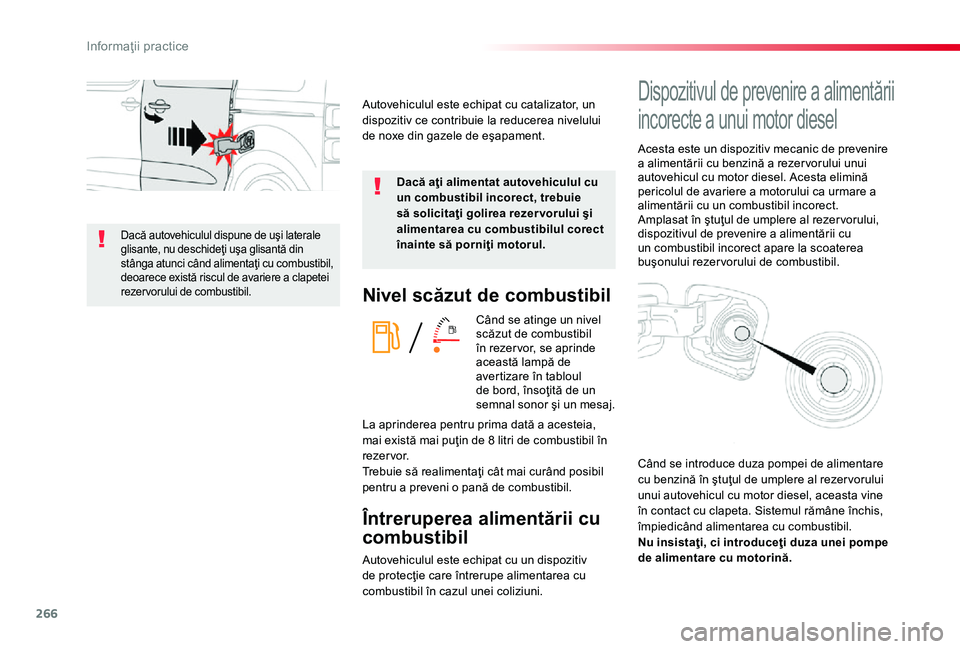 Informaţii practice

Dacă autovehiculul dispune de uşi laterale glisante, nu deschideţi uşa glisantă din stânga atunci când alimentaţi cu combustibil, deoarece există riscul de avariere a clapetei rezervorului de combustibil.

Autovehiculul este echipat cu catalizator, un dispozitiv ce contribuie la reducerea nivelului de noxe din gazele de eşapament.

Dacă aţi alimentat autovehiculul cu un combustibil incorect, trebuie să solicitaţi golirea rezervorului şi alimentarea cu combustibilul corect înainte să porniţi motorul.

Nivel scăzut de combustibil

Când se atinge un nivel scăzut de combustibil în rezervor, se aprinde această lampă de avertizare în tabloul de bord, însoţită de un semnal sonor şi un mesaj.

La aprinderea pentru prima dată a acesteia, mai există mai puţin de 8 litri de combustibil în rezervor.
Trebuie să realimentaţi cât mai curând posibil pentru a preveni o pană de combustibil.

Întreruperea alimentării cu combustibil

Autovehiculul este echipat cu un dispozitiv de protecţie care întrerupe alimentarea cu combustibil în cazul unei coliziuni.

Dispozitivul de prevenire a alimentării incorecte a unui motor diesel

Acesta este un dispozitiv mecanic de prevenire a alimentării cu benzină a rezervorului unui autovehicul cu motor diesel. Acesta elimină pericolul de avariere a motorului ca urmare a alimentării cu un combustibil incorect.
Amplasat în ştuţul de umplere al rezervorului, dispozitivul de prevenire a alimentării cu un combustibil incorect apare la scoaterea buşonului rezervorului de combustibil.

Când se introduce duza pompei de alimentare cu benzină în ştuţul de umplere al rezervorului unui autovehicul cu motor diesel, aceasta vine în contact cu clapeta. Sistemul rămâne închis, împiedicând alimentarea cu combustibil.
Nu insistaţi, ci introduceţi duza unei pompe de alimentare cu motorină.

266

carmanualsonline.info