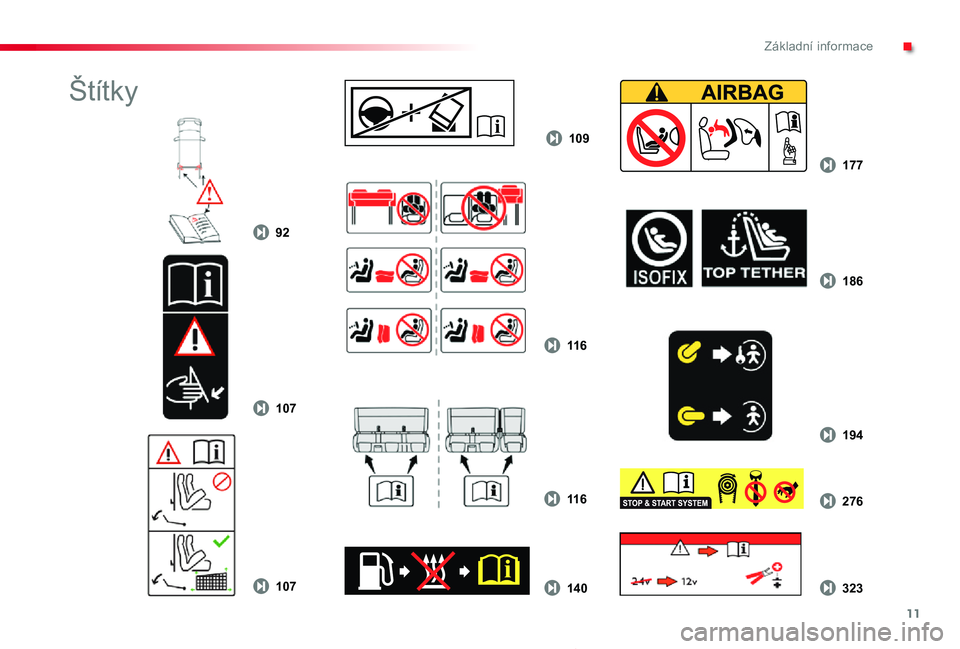 Základní informace

Štítky

92

107

107

109

116

116

140

AIRBAG

177

ISOFIX

TOP TETHER

186

194

STOP & START SYSTEM

276

24v

12v

323

11

carmanualsonline.info