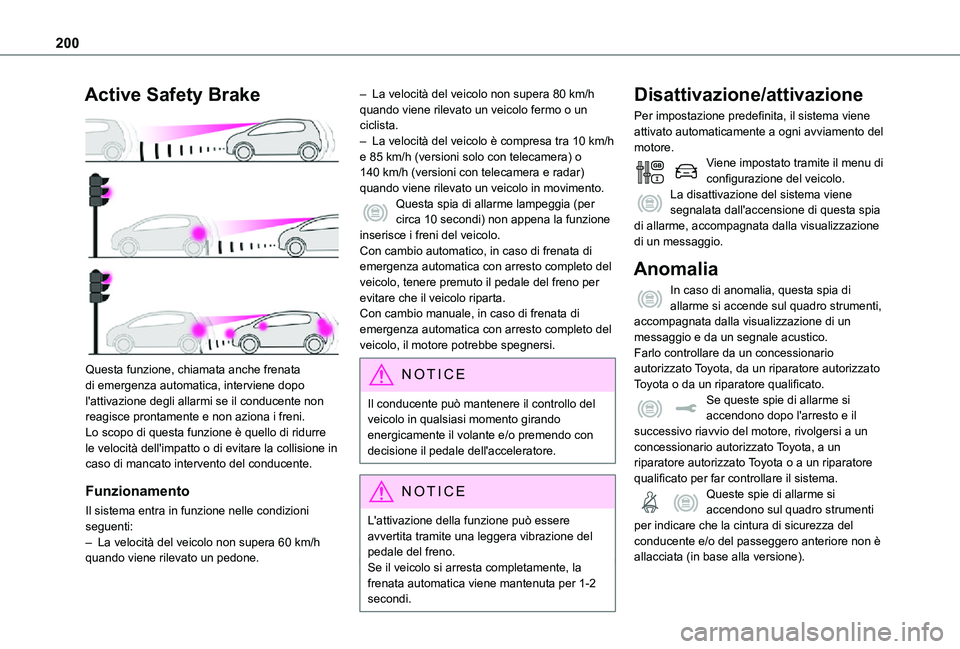 200

Active Safety Brake

Questa funzione, chiamata anche frenata di emergenza automatica, interviene dopo l'attivazione degli allarmi se il conducente non reagisce prontamente e non aziona i freni.
Lo scopo di questa funzione è quello di ridurre le velocità dell'impatto o di evitare la collisione in caso di mancato intervento del conducente.

Funzionamento

Il sistema entra in funzione nelle condizioni seguenti:
– La velocità del veicolo non supera 60 km/h quando viene rilevato un pedone.
– La velocità del veicolo non supera 80 km/h quando viene rilevato un veicolo fermo o un ciclista.
– La velocità del veicolo è compresa tra 10 km/h e 85 km/h (versioni solo con telecamera) o 140 km/h (versioni con telecamera e radar) quando viene rilevato un veicolo in movimento.

Questa spia di allarme lampeggia (per circa 10 secondi) non appena la funzione inserisce i freni del veicolo.
Con cambio automatico, in caso di frenata di emergenza automatica con arresto completo del veicolo, tenere premuto il pedale del freno per evitare che il veicolo riparta.
Con cambio manuale, in caso di frenata di emergenza automatica con arresto completo del veicolo, il motore potrebbe spegnersi.

NOTICE

Il conducente può mantenere il controllo del veicolo in qualsiasi momento girando energicamente il volante e/o premendo con decisione il pedale dell'acceleratore.

NOTICE

L'attivazione della funzione può essere avvertita tramite una leggera vibrazione del pedale del freno.
Se il veicolo si arresta completamente, la frenata automatica viene mantenuta per 1-2 secondi.

Disattivazione/attivazione

Per impostazione predefinita, il sistema viene attivato automaticamente a ogni avviamento del motore.

Viene impostato tramite il menu di configurazione del veicolo.

La disattivazione del sistema viene segnalata dall'accensione di questa spia di allarme, accompagnata dalla visualizzazione di un messaggio.

Anomalia

In caso di anomalia, questa spia di allarme si accende sul quadro strumenti, accompagnata dalla visualizzazione di un messaggio e da un segnale acustico.
Farlo controllare da un concessionario autorizzato Toyota, da un riparatore autorizzato Toyota o da un riparatore qualificato.

Se queste spie di allarme si accendono dopo l'arresto e il successivo riavvio del motore, rivolgersi a un concessionario autorizzato Toyota, a un riparatore autorizzato Toyota o a un riparatore qualificato per far controllare il sistema.

Queste spie di allarme si accendono sul quadro strumenti per indicare che la cintura di sicurezza del conducente e/o del passeggero anteriore non è allacciata (in base alla versione).

carmanualsonline.info