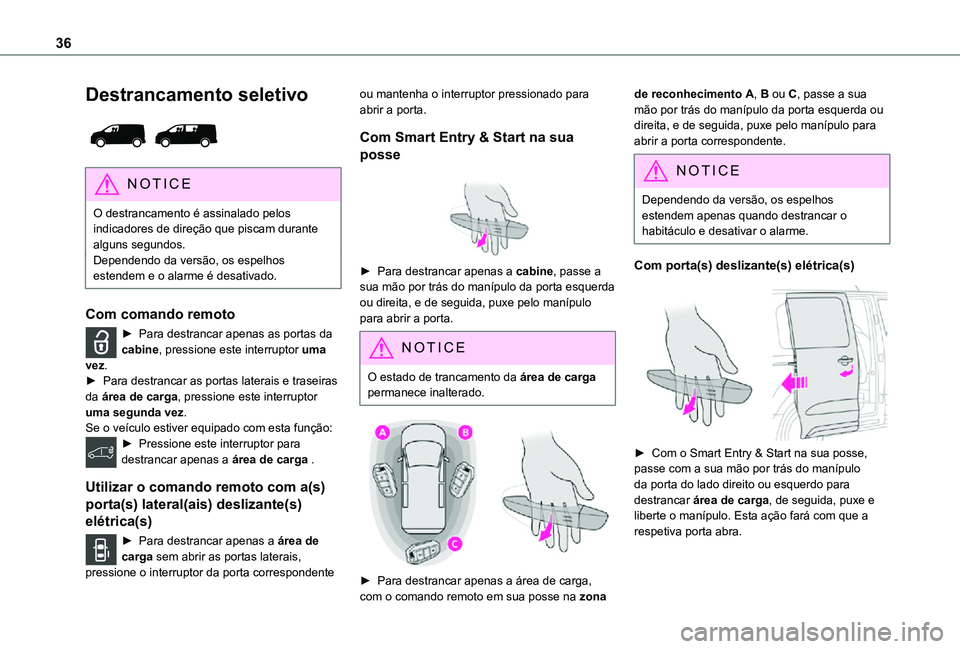 36

Destrancamento seletivo

NOTICE

O destrancamento é assinalado pelos indicadores de direção que piscam durante alguns segundos.
Dependendo da versão, os espelhos estendem e o alarme é desativado.

Com comando remoto

► Para destrancar apenas as portas da cabine, pressione este interruptor uma vez.
► Para destrancar as portas laterais e traseiras da área de carga, pressione este interruptor uma segunda vez.
Se o veículo estiver equipado com esta função:
► Pressione este interruptor para destrancar apenas a área de carga .

Utilizar o comando remoto com a(s) porta(s) lateral(ais) deslizante(s) elétrica(s)

► Para destrancar apenas a área de carga sem abrir as portas laterais, pressione o interruptor da porta correspondente ou mantenha o interruptor pressionado para abrir a porta.

Com Smart Entry & Start na sua posse

► Para destrancar apenas a cabine, passe a sua mão por trás do manípulo da porta esquerda ou direita, e de seguida, puxe pelo manípulo para abrir a porta.

NOTICE

O estado de trancamento da área de carga permanece inalterado.

A B C

► Para destrancar apenas a área de carga, com o comando remoto em sua posse na zona de reconhecimento A, B ou C, passe a sua mão por trás do manípulo da porta esquerda ou direita, e de seguida, puxe pelo manípulo para abrir a porta correspondente.

NOTICE

Dependendo da versão, os espelhos estendem apenas quando destrancar o habitáculo e desativar o alarme.

Com porta(s) deslizante(s) elétrica(s)

► Com o Smart Entry & Start na sua posse, passe com a sua mão por trás do manípulo da porta do lado direito ou esquerdo para destrancar área de carga, de seguida, puxe e liberte o manípulo. Esta ação fará com que a respetiva porta abra.

carmanualsonline.info