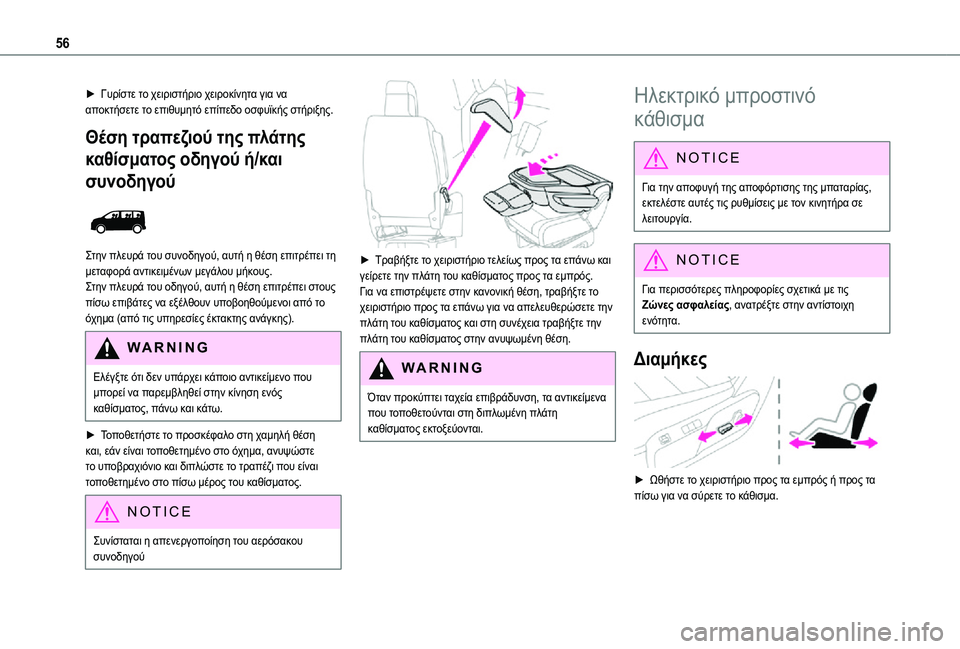 56

► Γυρίστε το χειριστήριο χειροκίνητα για να αποκτήσετε το επιθυμητό επίπεδο οσφυϊκής στήριξης.

Θέση τραπεζιού της πλάτης καθίσματος οδηγού ή/και συνοδηγού

Στην πλευρά του συνοδηγού, αυτή η θέση επιτρέπει τη μεταφορά αντικειμένων μεγάλου μήκους.
Στην πλευρά του οδηγού, αυτή η θέση επιτρέπει στους πίσω επιβάτες να εξέλθουν υποβοηθούμενοι από το όχημα (από τις υπηρεσίες έκτακτης ανάγκης).

WARNING

Ελέγξτε ότι δεν υπάρχει κάποιο αντικείμενο που μπορεί να παρεμβληθεί στην κίνηση ενός καθίσματος, πάνω και κάτω.

► Τοποθετήστε το προσκέφαλο στη χαμηλή θέση και, εάν είναι τοποθετημένο στο όχημα, ανυψώστε το υποβραχιόνιο και διπλώστε το τραπέζι που είναι τοποθετημένο στο πίσω μέρος του καθίσματος.

NOTICE

Συνίσταται η απενεργοποίηση του αερόσακου συνοδηγού

► Τραβήξτε το χειριστήριο τελείως προς τα επάνω και γείρετε την πλάτη του καθίσματος προς τα εμπρός.
Για να επιστρέψετε στην κανονική θέση, τραβήξτε το χειριστήριο προς τα επάνω για να απελευθερώσετε την πλάτη του καθίσματος και στη συνέχεια τραβήξτε την πλάτη του καθίσματος στην ανυψωμένη θέση.

WARNING

Όταν προκύπτει ταχεία επιβράδυνση, τα αντικείμενα που τοποθετούνται στη διπλωμένη πλάτη καθίσματος εκτοξεύονται.

Ηλεκτρικό μπροστινό κάθισμα

NOTICE

Για την αποφυγή της αποφόρτισης της μπαταρίας, εκτελέστε αυτές τις ρυθμίσεις με τον κινητήρα σε λειτουργία.

NOTICE

Για περισσότερες πληροφορίες σχετικά με τις Ζώνες ασφαλείας, ανατρέξτε στην αντίστοιχη ενότητα.

Διαμήκες

► Ωθήστε το χειριστήριο προς τα εμπρός ή προς τα πίσω για να σύρετε το κάθισμα.

carmanualsonline.info