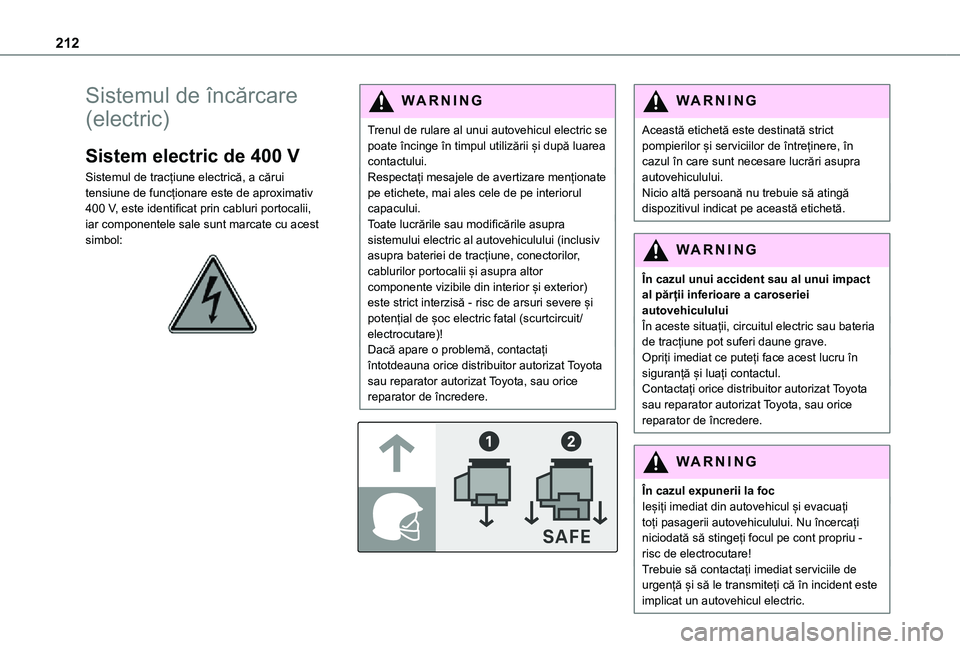 212

Sistemul de încărcare (electric)

Sistem electric de 400 V

Sistemul de tracțiune electrică, a cărui tensiune de funcționare este de aproximativ 400 V, este identificat prin cabluri portocalii, iar componentele sale sunt marcate cu acest simbol:

WARNING

Trenul de rulare al unui autovehicul electric se poate încinge în timpul utilizării și după luarea contactului.
Respectați mesajele de avertizare menționate pe etichete, mai ales cele de pe interiorul capacului.
Toate lucrările sau modificările asupra sistemului electric al autovehiculului (inclusiv asupra bateriei de tracțiune, conectorilor, cablurilor portocalii și asupra altor componente vizibile din interior și exterior) este strict interzisă - risc de arsuri severe și potențial de șoc electric fatal (scurtcircuit/electrocutare)!
Dacă apare o problemă, contactați întotdeauna orice distribuitor autorizat Toyota sau reparator autorizat Toyota, sau orice reparator de încredere.

1
2
SAFE

WARNING

Această etichetă este destinată strict pompierilor și serviciilor de întreținere, în cazul în care sunt necesare lucrări asupra autovehiculului.
Nicio altă persoană nu trebuie să atingă dispozitivul indicat pe această etichetă.

WARNING

În cazul unui accident sau al unui impact al părții inferioare a caroseriei autovehiculului
În aceste situații, circuitul electric sau bateria de tracțiune pot suferi daune grave.
Opriți imediat ce puteți face acest lucru în siguranță și luați contactul.
Contactați orice distribuitor autorizat Toyota sau reparator autorizat Toyota, sau orice reparator de încredere.

WARNING

În cazul expunerii la foc
Ieșiți imediat din autovehicul și evacuați toți pasagerii autovehiculului. Nu încercați niciodată să stingeți focul pe cont propriu - risc de electrocutare!
Trebuie să contactați imediat serviciile de urgență și să le transmiteți că în incident este implicat un autovehicul electric.

carmanualsonline.info