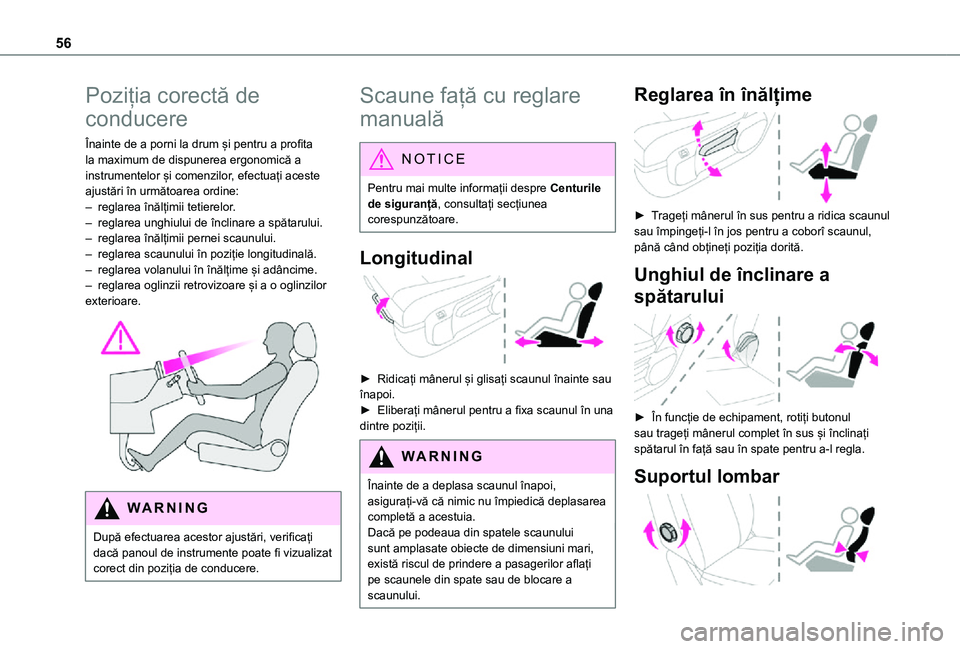 56

Poziția corectă de conducere

Înainte de a porni la drum și pentru a profita la maximum de dispunerea ergonomică a instrumentelor și comenzilor, efectuați aceste ajustări în următoarea ordine:
– reglarea înălțimii tetierelor.
– reglarea unghiului de înclinare a spătarului.
– reglarea înălțimii pernei scaunului.
– reglarea scaunului în poziție longitudinală.
– reglarea volanului în înălțime și adâncime.
– reglarea oglinzii retrovizoare și a o oglinzilor exterioare.

WARNING

După efectuarea acestor ajustări, verificați dacă panoul de instrumente poate fi vizualizat corect din poziția de conducere.

Scaune față cu reglare manuală

NOTICE

Pentru mai multe informații despre Centurile de siguranță, consultați secțiunea corespunzătoare.

Longitudinal

► Ridicați mânerul și glisați scaunul înainte sau înapoi.
► Eliberați mânerul pentru a fixa scaunul în una dintre poziții.

WARNING

Înainte de a deplasa scaunul înapoi, asigurați-vă că nimic nu împiedică deplasarea completă a acestuia.
Dacă pe podeaua din spatele scaunului sunt amplasate obiecte de dimensiuni mari, există riscul de prindere a pasagerilor aflați pe scaunele din spate sau de blocare a scaunului.

Reglarea în înălțime

► Trageți mânerul în sus pentru a ridica scaunul sau împingeți-l în jos pentru a coborî scaunul, până când obțineți poziția dorită.

Unghiul de înclinare a spătarului

► În funcție de echipament, rotiți butonul sau trageți mânerul complet în sus și înclinați spătarul în față sau în spate pentru a-l regla.

Suportul lombar

carmanualsonline.info