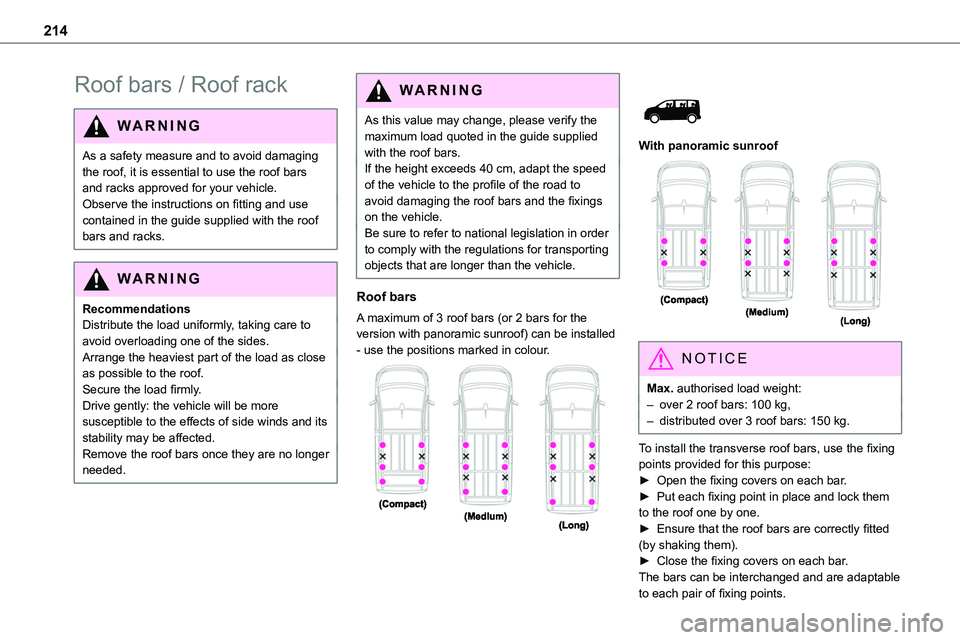 214

Roof bars / Roof rack

WARNING

As a safety measure and to avoid damaging the roof, it is essential to use the roof bars and racks approved for your vehicle.
Observe the instructions on fitting and use contained in the guide supplied with the roof bars and racks.

WARNING

Recommendations
Distribute the load uniformly, taking care to avoid overloading one of the sides.
Arrange the heaviest part of the load as close as possible to the roof.
Secure the load firmly.
Drive gently: the vehicle will be more susceptible to the effects of side winds and its stability may be affected.
Remove the roof bars once they are no longer needed.

WARNING

As this value may change, please verify the maximum load quoted in the guide supplied with the roof bars.
If the height exceeds 40 cm, adapt the speed of the vehicle to the profile of the road to avoid damaging the roof bars and the fixings on the vehicle.
Be sure to refer to national legislation in order to comply with the regulations for transporting objects that are longer than the vehicle.

Roof bars

A maximum of 3 roof bars (or 2 bars for the version with panoramic sunroof) can be installed - use the positions marked in colour.

(Compact)

(Medium)

(Long)

With panoramic sunroof

(Compact)

(Medium)

(Long)

NOTICE

Max. authorised load weight:
– over 2 roof bars: 100 kg,
– distributed over 3 roof bars: 150 kg.

To install the transverse roof bars, use the fixing points provided for this purpose:
► Open the fixing covers on each bar.
► Put each fixing point in place and lock them to the roof one by one.
► Ensure that the roof bars are correctly fitted (by shaking them).
► Close the fixing covers on each bar.
The bars can be interchanged and are adaptable to each pair of fixing points.

carmanualsonline.info