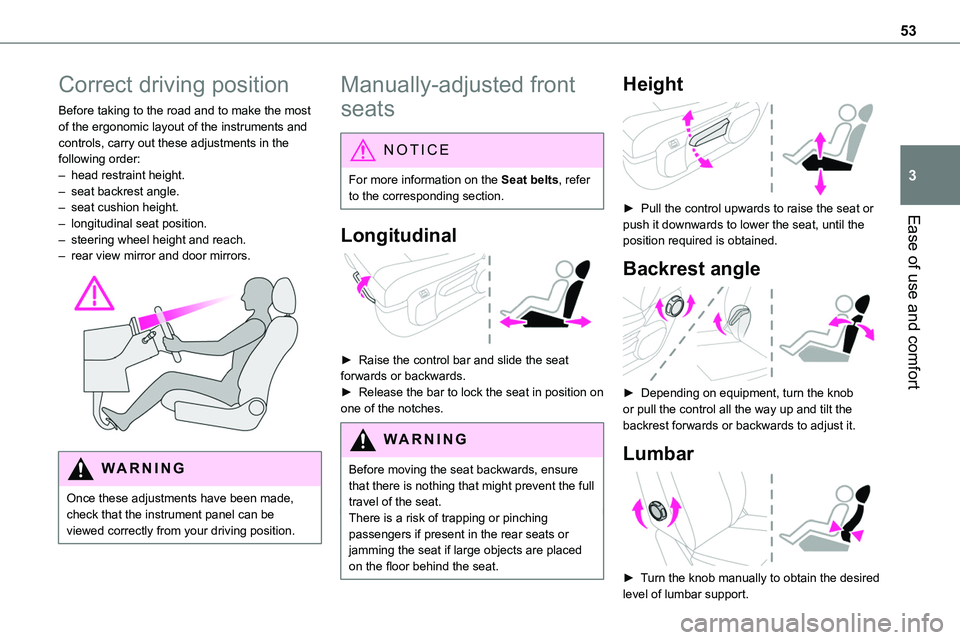 53

3

Ease of use and comfort

Correct driving position

Before taking to the road and to make the most of the ergonomic layout of the instruments and controls, carry out these adjustments in the following order:
– head restraint height.
– seat backrest angle.
– seat cushion height.
– longitudinal seat position.
– steering wheel height and reach.
– rear view mirror and door mirrors.

WARNING

Once these adjustments have been made, check that the instrument panel can be viewed correctly from your driving position.

Manually-adjusted front seats

NOTICE

For more information on the Seat belts, refer to the corresponding section.

Longitudinal

► Raise the control bar and slide the seat forwards or backwards.
► Release the bar to lock the seat in position on one of the notches.

WARNING

Before moving the seat backwards, ensure that there is nothing that might prevent the full travel of the seat.
There is a risk of trapping or pinching passengers if present in the rear seats or jamming the seat if large objects are placed on the floor behind the seat.

Height

► Pull the control upwards to raise the seat or push it downwards to lower the seat, until the position required is obtained.

Backrest angle

► Depending on equipment, turn the knob or pull the control all the way up and tilt the backrest forwards or backwards to adjust it.

Lumbar

► Turn the knob manually to obtain the desired level of lumbar support.

carmanualsonline.info