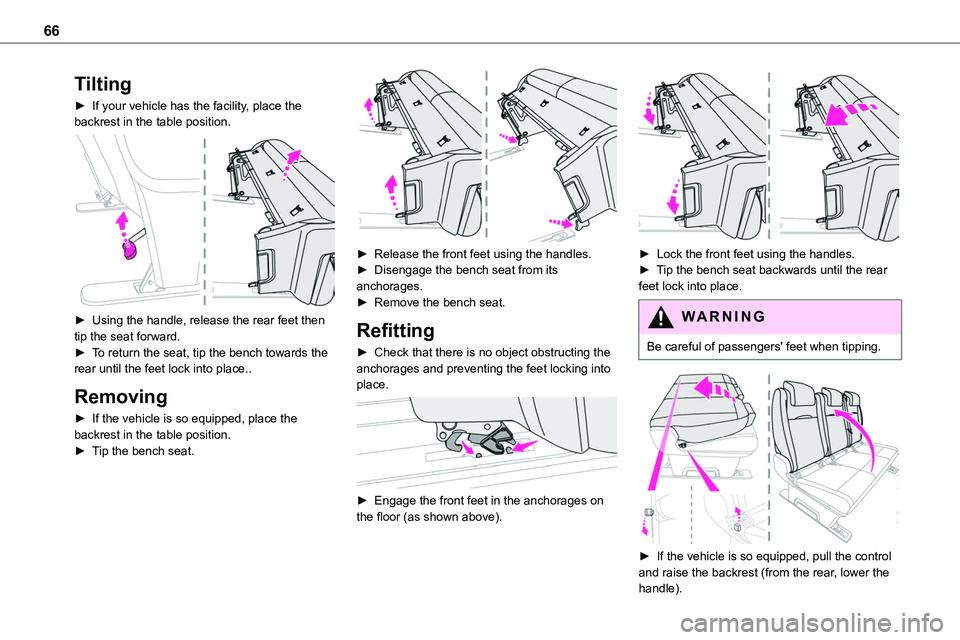 66

Tilting

► If your vehicle has the facility, place the backrest in the table position.

► Using the handle, release the rear feet then tip the seat forward.
► To return the seat, tip the bench towards the rear until the feet lock into place..

Removing

► If the vehicle is so equipped, place the backrest in the table position.
► Tip the bench seat.

► Release the front feet using the handles.
► Disengage the bench seat from its anchorages.
► Remove the bench seat.

Refitting

► Check that there is no object obstructing the anchorages and preventing the feet locking into place.

► Engage the front feet in the anchorages on the floor (as shown above).

► Lock the front feet using the handles.
► Tip the bench seat backwards until the rear feet lock into place.

WARNING

Be careful of passengers' feet when tipping.

► If the vehicle is so equipped, pull the control and raise the backrest (from the rear, lower the handle).

carmanualsonline.info