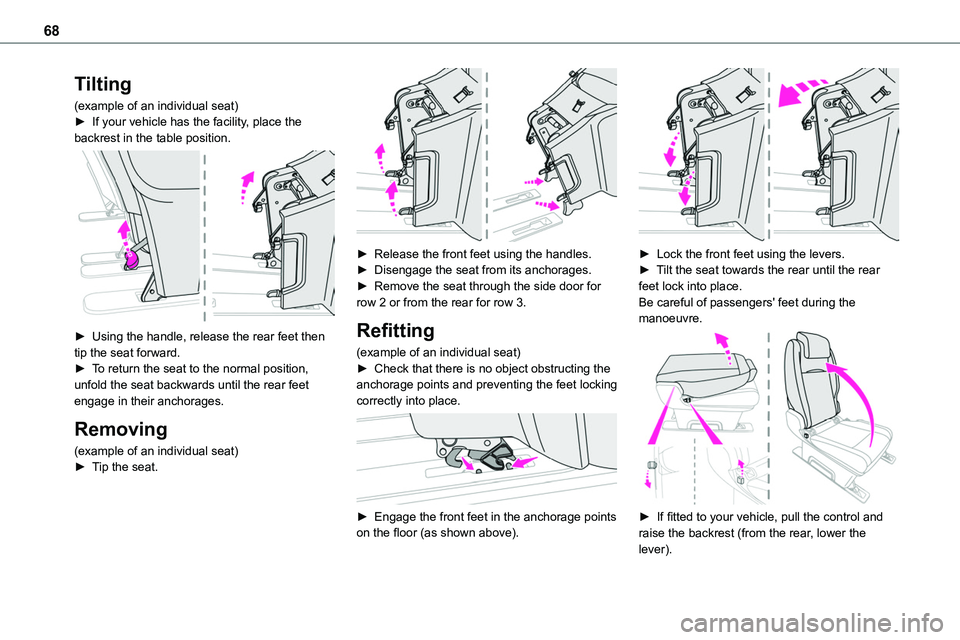 68

Tilting

(example of an individual seat)
► If your vehicle has the facility, place the backrest in the table position.

► Using the handle, release the rear feet then tip the seat forward.
► To return the seat to the normal position, unfold the seat backwards until the rear feet engage in their anchorages.

Removing

(example of an individual seat)
► Tip the seat.

► Release the front feet using the handles.
► Disengage the seat from its anchorages.
► Remove the seat through the side door for row 2 or from the rear for row 3.

Refitting

(example of an individual seat)
► Check that there is no object obstructing the anchorage points and preventing the feet locking correctly into place.

► Engage the front feet in the anchorage points on the floor (as shown above).

► Lock the front feet using the levers.
► Tilt the seat towards the rear until the rear feet lock into place.
Be careful of passengers' feet during the manoeuvre.

► If fitted to your vehicle, pull the control and raise the backrest (from the rear, lower the lever).

carmanualsonline.info