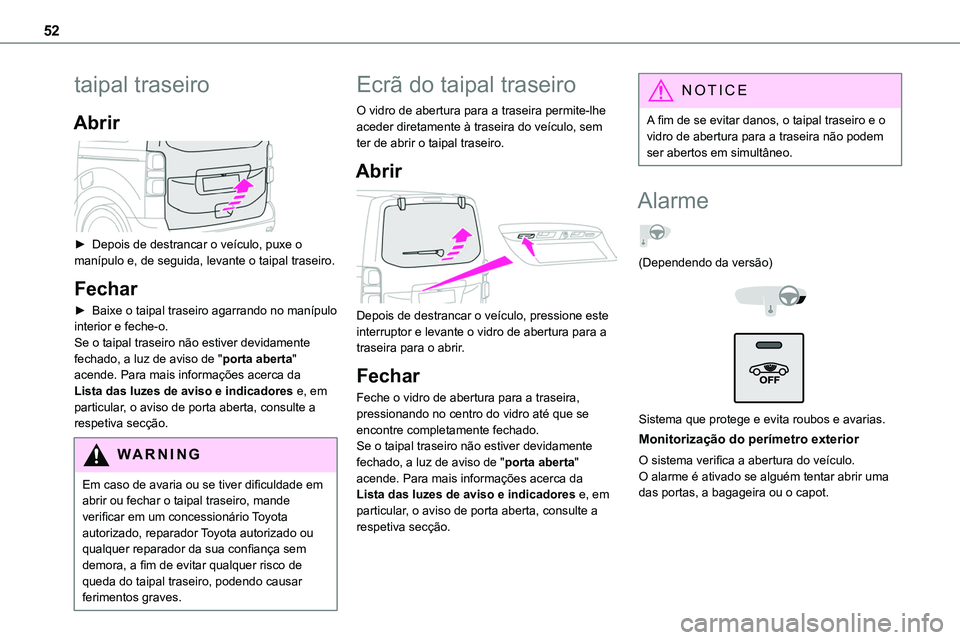 52

taipal traseiro

Abrir

► Depois de destrancar o veículo, puxe o manípulo e, de seguida, levante o taipal traseiro.

Fechar

► Baixe o taipal traseiro agarrando no manípulo interior e feche-o.
Se o taipal traseiro não estiver devidamente fechado, a luz de aviso de "porta aberta" acende. Para mais informações acerca da Lista das luzes de aviso e indicadores e, em particular, o aviso de porta aberta, consulte a respetiva secção.

WARNING

Em caso de avaria ou se tiver dificuldade em abrir ou fechar o taipal traseiro, mande verificar em um concessionário Toyota autorizado, reparador Toyota autorizado ou qualquer reparador da sua confiança sem demora, a fim de evitar qualquer risco de queda do taipal traseiro, podendo causar ferimentos graves.

Ecrã do taipal traseiro

O vidro de abertura para a traseira permite-lhe aceder diretamente à traseira do veículo, sem ter de abrir o taipal traseiro.

Abrir

Depois de destrancar o veículo, pressione este interruptor e levante o vidro de abertura para a traseira para o abrir.

Fechar

Feche o vidro de abertura para a traseira, pressionando no centro do vidro até que se encontre completamente fechado.
Se o taipal traseiro não estiver devidamente fechado, a luz de aviso de "porta aberta" acende. Para mais informações acerca da Lista das luzes de aviso e indicadores e, em particular, o aviso de porta aberta, consulte a respetiva secção.

NOTICE

A fim de se evitar danos, o taipal traseiro e o vidro de abertura para a traseira não podem ser abertos em simultâneo.

Alarme

(Dependendo da versão)

OFF

Sistema que protege e evita roubos e avarias.

Monitorização do perímetro exterior

O sistema verifica a abertura do veículo.
O alarme é ativado se alguém tentar abrir uma das portas, a bagageira ou o capot.

carmanualsonline.info