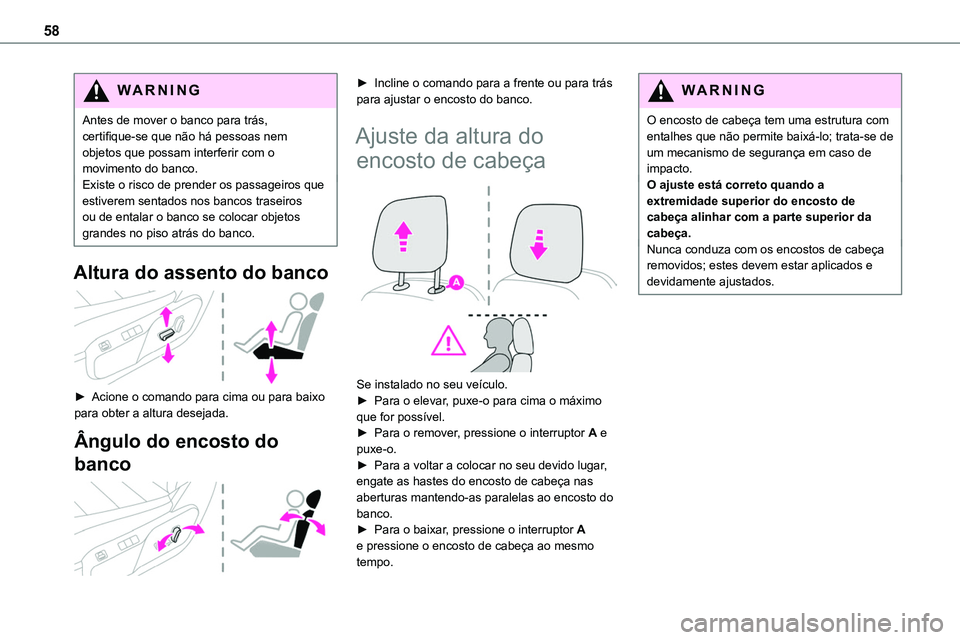 58

WARNING

Antes de mover o banco para trás, certifique-se que não há pessoas nem objetos que possam interferir com o movimento do banco.
Existe o risco de prender os passageiros que estiverem sentados nos bancos traseiros ou de entalar o banco se colocar objetos grandes no piso atrás do banco.

Altura do assento do banco

► Acione o comando para cima ou para baixo para obter a altura desejada.

Ângulo do encosto do banco

► Incline o comando para a frente ou para trás para ajustar o encosto do banco.

Ajuste da altura do encosto de cabeça

A

Se instalado no seu veículo.
► Para o elevar, puxe-o para cima o máximo que for possível.
► Para o remover, pressione o interruptor A e puxe-o.
► Para a voltar a colocar no seu devido lugar, engate as hastes do encosto de cabeça nas aberturas mantendo-as paralelas ao encosto do banco.
► Para o baixar, pressione o interruptor A e pressione o encosto de cabeça ao mesmo tempo.

WARNING

O encosto de cabeça tem uma estrutura com entalhes que não permite baixá-lo; trata-se de um mecanismo de segurança em caso de impacto.
O ajuste está correto quando a extremidade superior do encosto de cabeça alinhar com a parte superior da cabeça.
Nunca conduza com os encostos de cabeça removidos; estes devem estar aplicados e devidamente ajustados.

carmanualsonline.info