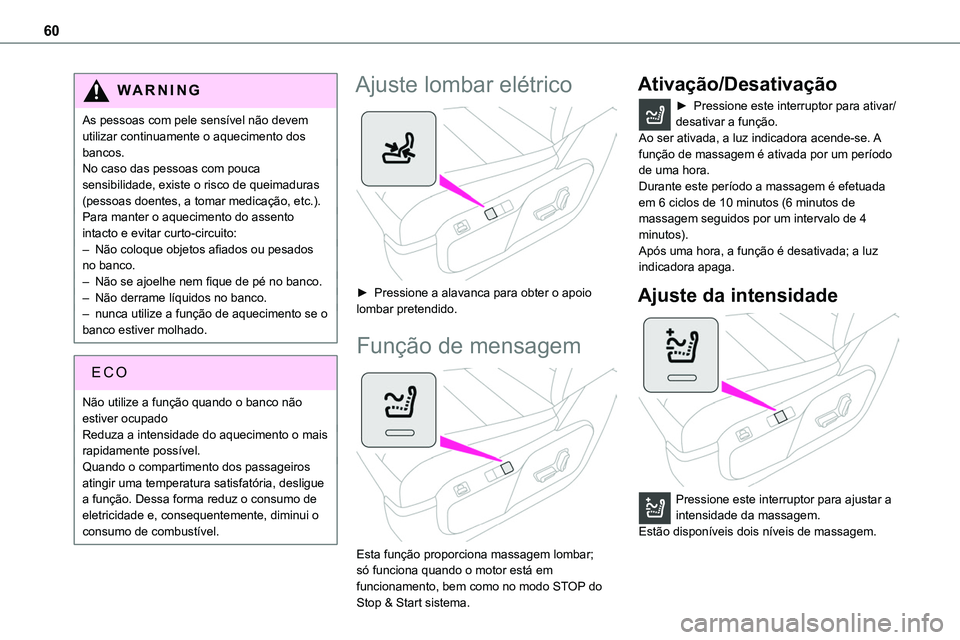 60

WARNING

As pessoas com pele sensível não devem utilizar continuamente o aquecimento dos bancos.
No caso das pessoas com pouca sensibilidade, existe o risco de queimaduras (pessoas doentes, a tomar medicação, etc.).
Para manter o aquecimento do assento intacto e evitar curto-circuito:
– Não coloque objetos afiados ou pesados no banco.
– Não se ajoelhe nem fique de pé no banco.
– Não derrame líquidos no banco.
– nunca utilize a função de aquecimento se o banco estiver molhado.

ECO

Não utilize a função quando o banco não estiver ocupado
Reduza a intensidade do aquecimento o mais rapidamente possível.
Quando o compartimento dos passageiros atingir uma temperatura satisfatória, desligue a função. Dessa forma reduz o consumo de eletricidade e, consequentemente, diminui o consumo de combustível.

Ajuste lombar elétrico

► Pressione a alavanca para obter o apoio lombar pretendido.

Função de mensagem

Esta função proporciona massagem lombar; só funciona quando o motor está em funcionamento, bem como no modo STOP do Stop & Start sistema.

Ativação/Desativação

► Pressione este interruptor para ativar/desativar a função.
Ao ser ativada, a luz indicadora acende-se. A função de massagem é ativada por um período de uma hora.
Durante este período a massagem é efetuada em 6 ciclos de 10 minutos (6 minutos de massagem seguidos por um intervalo de 4 minutos).
Após uma hora, a função é desativada; a luz indicadora apaga.

Ajuste da intensidade

Pressione este interruptor para ajustar a intensidade da massagem.
Estão disponíveis dois níveis de massagem.

carmanualsonline.info