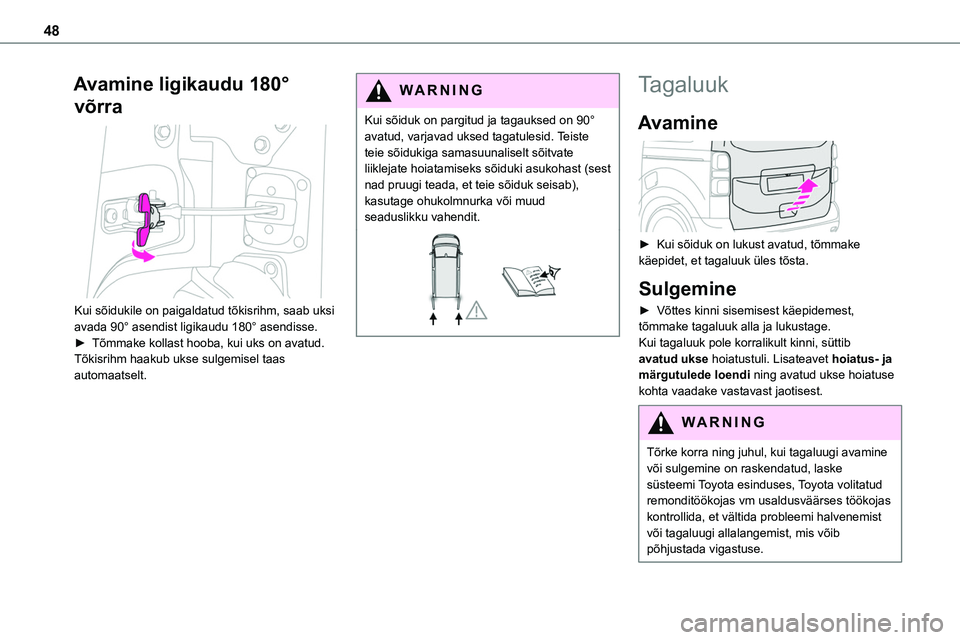 48

Avamine ligikaudu 180° võrra

Kui sõidukile on paigaldatud tõkisrihm, saab uksi avada 90° asendist ligikaudu 180° asendisse.
► Tõmmake kollast hooba, kui uks on avatud.
Tõkisrihm haakub ukse sulgemisel taas automaatselt.

WARNING

Kui sõiduk on pargitud ja tagauksed on 90° avatud, varjavad uksed tagatulesid. Teiste teie sõidukiga samasuunaliselt sõitvate liiklejate hoiatamiseks sõiduki asukohast (sest nad pruugi teada, et teie sõiduk seisab), kasutage ohukolmnurka või muud seaduslikku vahendit.

Tagaluuk

Avamine

► Kui sõiduk on lukust avatud, tõmmake käepidet, et tagaluuk üles tõsta.

Sulgemine

► Võttes kinni sisemisest käepidemest, tõmmake tagaluuk alla ja lukustage.
Kui tagaluuk pole korralikult kinni, süttib **avatud ukse** hoiatustuli. Lisateavet **hoiatus- ja märgutulede loendi** ning avatud ukse hoiatuse kohta vaadake vastavast jaotisest.

WARNING

Tõrke korra ning juhul, kui tagaluugi avamine või sulgemine on raskendatud, laske süsteemi Toyota esinduses, Toyota volitatud remonditöökojas vm usaldusväärses töökojas kontrollida, et vältida probleemi halvenemist või tagaluugi allalangemist, mis võib põhjustada vigastuse.

carmanualsonline.info