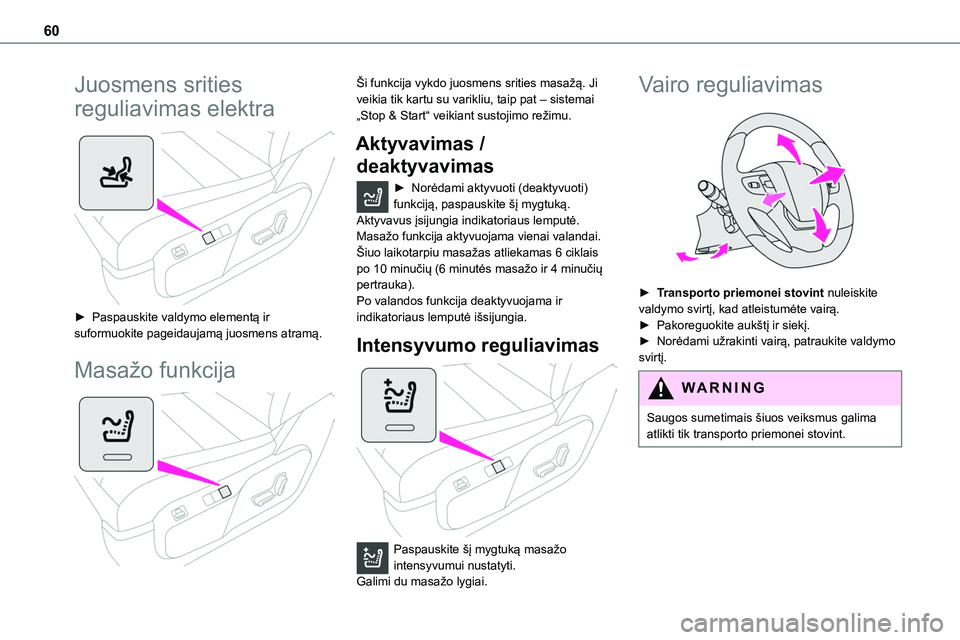 60

Juosmens srities reguliavimas elektra

► Paspauskite valdymo elementą ir suformuokite pageidaujamą juosmens atramą.

Masažo funkcija

Ši funkcija vykdo juosmens srities masažą. Ji veikia tik kartu su varikliu, taip pat – sistemai „Stop & Start“ veikiant sustojimo režimu.

Aktyvavimas / deaktyvavimas

► Norėdami aktyvuoti (deaktyvuoti) funkciją, paspauskite šį mygtuką.
Aktyvavus įsijungia indikatoriaus lemputė.
Masažo funkcija aktyvuojama vienai valandai.
Šiuo laikotarpiu masažas atliekamas 6 ciklais po 10 minučių (6 minutės masažo ir 4 minučių pertrauka).
Po valandos funkcija deaktyvuojama ir indikatoriaus lemputė išsijungia.

Intensyvumo reguliavimas

Paspauskite šį mygtuką masažo intensyvumui nustatyti.
Galimi du masažo lygiai.

Vairo reguliavimas

► Transporto priemonei stovint nuleiskite valdymo svirtį, kad atleistumėte vairą.
► Pakoreguokite aukštį ir siekį.
► Norėdami užrakinti vairą, patraukite valdymo svirtį.

WARNING

Saugos sumetimais šiuos veiksmus galima atlikti tik transporto priemonei stovint.

carmanualsonline.info