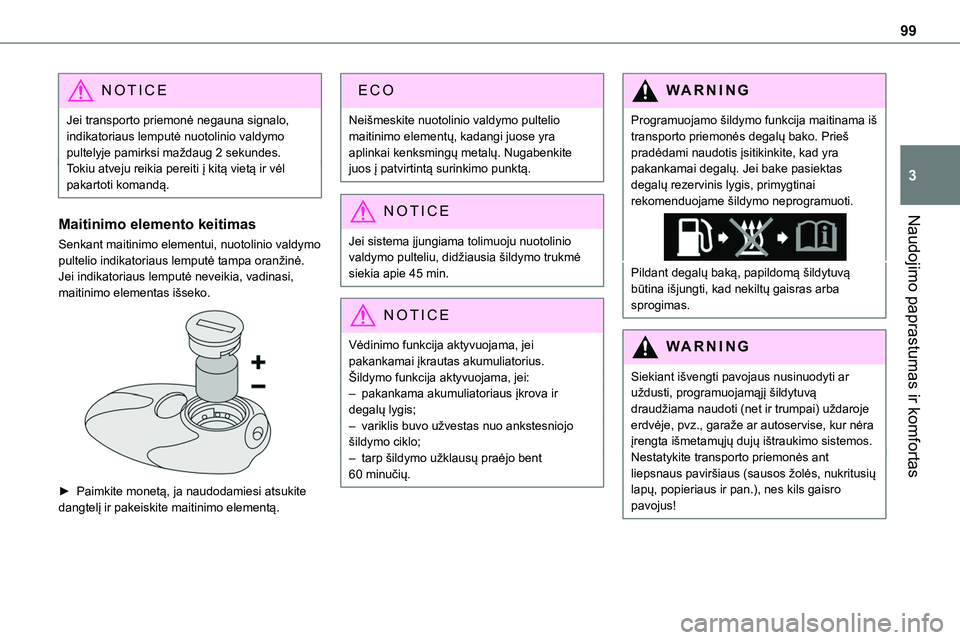 99

3

Naudojimo paprastumas ir komfortas

NOTICE

Jei transporto priemonė negauna signalo, indikatoriaus lemputė nuotolinio valdymo pultelyje pamirksi maždaug 2 sekundes. Tokiu atveju reikia pereiti į kitą vietą ir vėl pakartoti komandą.

Maitinimo elemento keitimas

Senkant maitinimo elementui, nuotolinio valdymo pultelio indikatoriaus lemputė tampa oranžinė. Jei indikatoriaus lemputė neveikia, vadinasi, maitinimo elementas išseko.

+
–

► Paimkite monetą, ja naudodamiesi atsukite dangtelį ir pakeiskite maitinimo elementą.

ECO

Neišmeskite nuotolinio valdymo pultelio maitinimo elementų, kadangi juose yra aplinkai kenksmingų metalų. Nugabenkite juos į patvirtintą surinkimo punktą.

NOTICE

Jei sistema įjungiama tolimuoju nuotolinio valdymo pulteliu, didžiausia šildymo trukmė siekia apie 45 min.

NOTICE

Vėdinimo funkcija aktyvuojama, jei pakankamai įkrautas akumuliatorius.
Šildymo funkcija aktyvuojama, jei:
– pakankama akumuliatoriaus įkrova ir degalų lygis;
– variklis buvo užvestas nuo ankstesniojo šildymo ciklo;
– tarp šildymo užklausų praėjo bent 60 minučių.

WARNING

Programuojamo šildymo funkcija maitinama iš transporto priemonės degalų bako. Prieš pradėdami naudotis įsitikinkite, kad yra pakankamai degalų. Jei bake pasiektas degalų rezervinis lygis, primygtinai rekomenduojame šildymo neprogramuoti.

Pildant degalų baką, papildomą šildytuvą būtina išjungti, kad nekiltų gaisras arba sprogimas.

WARNING

Siekiant išvengti pavojaus nusinuodyti ar uždusti, programuojamąjį šildytuvą draudžiama naudoti (net ir trumpai) uždaroje erdvėje, pvz., garaže ar autoservise, kur nėra įrengta išmetamųjų dujų ištraukimo sistemos.
Nestatykite transporto priemonės ant liepsnaus paviršiaus (sausos žolės, nukritusių lapų, popieriaus ir pan.), nes kils gaisro pavojus!

carmanualsonline.info