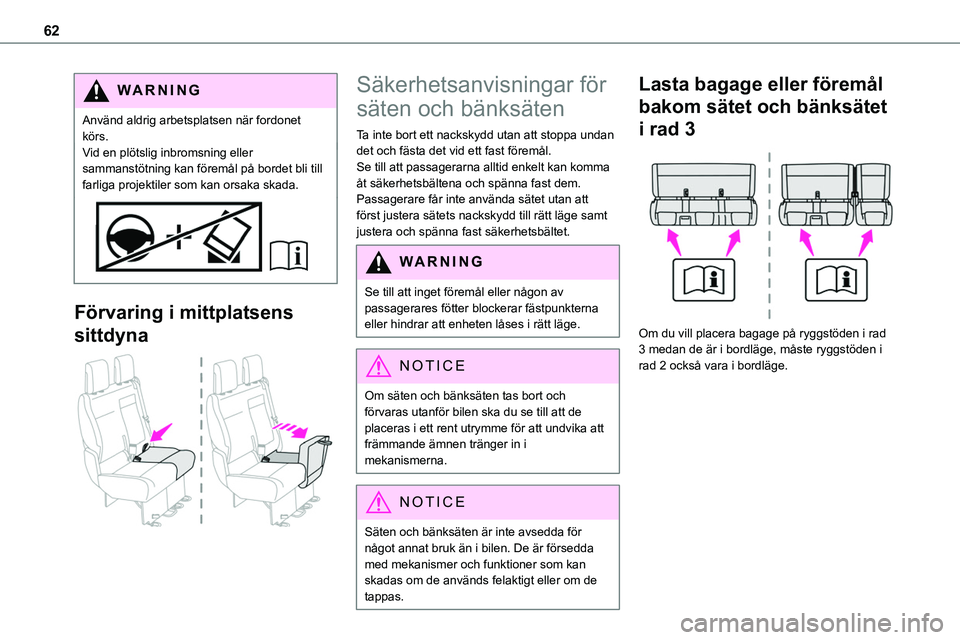 62

WARNING

Använd aldrig arbetsplatsen när fordonet körs.
Vid en plötslig inbromsning eller sammanstötning kan föremål på bordet bli till farliga projektiler som kan orsaka skada.

Förvaring i mittplatsens sittdyna

Säkerhetsanvisningar för säten och bänksäten

Ta inte bort ett nackskydd utan att stoppa undan det och fästa det vid ett fast föremål.
Se till att passagerarna alltid enkelt kan komma åt säkerhetsbältena och spänna fast dem.
Passagerare får inte använda sätet utan att först justera sätets nackskydd till rätt läge samt justera och spänna fast säkerhetsbältet.

WARNING

Se till att inget föremål eller någon av passagerares fötter blockerar fästpunkterna eller hindrar att enheten låses i rätt läge.

NOTICE

Om säten och bänksäten tas bort och förvaras utanför bilen ska du se till att de placeras i ett rent utrymme för att undvika att främmande ämnen tränger in i mekanismerna.

NOTICE

Säten och bänksäten är inte avsedda för något annat bruk än i bilen. De är försedda med mekanismer och funktioner som kan skadas om de används felaktigt eller om de tappas.

Lasta bagage eller föremål bakom sätet och bänksätet i rad 3

Om du vill placera bagage på ryggstöden i rad 3 medan de är i bordläge, måste ryggstöden i rad 2 också vara i bordläge.

carmanualsonline.info