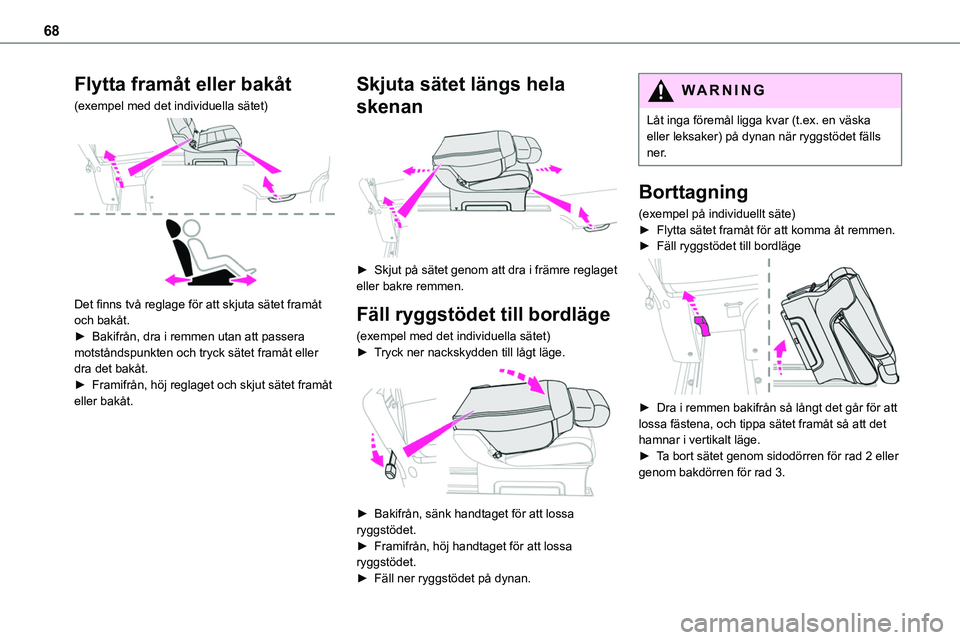 68

Flytta framåt eller bakåt

(exempel med det individuella sätet)

Det finns två reglage för att skjuta sätet framåt och bakåt.
► Bakifrån, dra i remmen utan att passera motståndspunkten och tryck sätet framåt eller dra det bakåt.
► Framifrån, höj reglaget och skjut sätet framåt eller bakåt.

Skjuta sätet längs hela skenan

► Skjut på sätet genom att dra i främre reglaget eller bakre remmen.

Fäll ryggstödet till bordläge

(exempel med det individuella sätet)
► Tryck ner nackskydden till lågt läge.

► Bakifrån, sänk handtaget för att lossa ryggstödet.
► Framifrån, höj handtaget för att lossa ryggstödet.
► Fäll ner ryggstödet på dynan.

WARNING

Låt inga föremål ligga kvar (t.ex. en väska eller leksaker) på dynan när ryggstödet fälls ner.

Borttagning

(exempel på individuellt säte)
► Flytta sätet framåt för att komma åt remmen.
► Fäll ryggstödet till bordläge

► Dra i remmen bakifrån så långt det går för att lossa fästena, och tippa sätet framåt så att det hamnar i vertikalt läge.
► Ta bort sätet genom sidodörren för rad 2 eller genom bakdörren för rad 3.

carmanualsonline.info