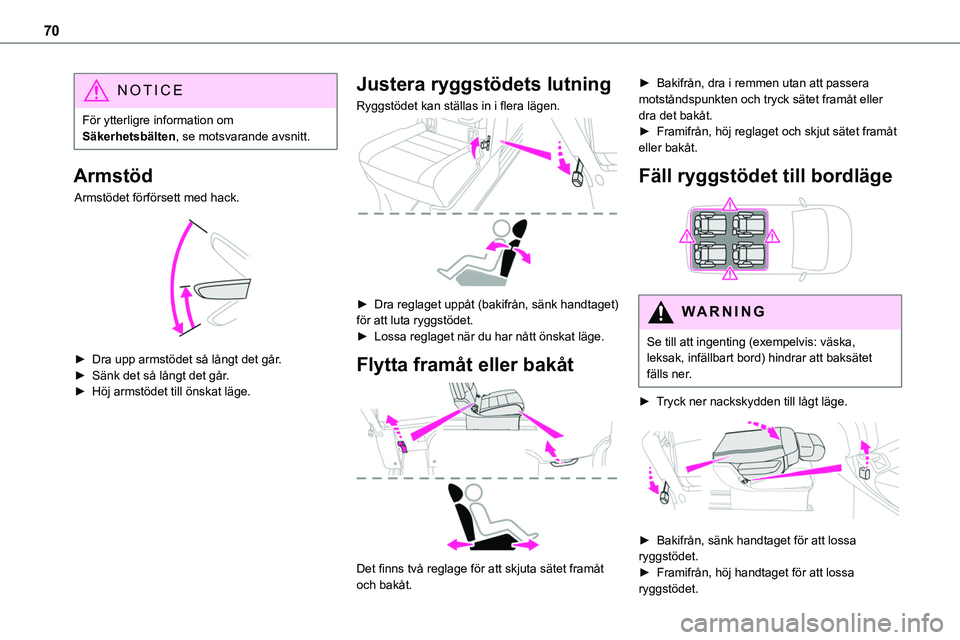 70

NOTICE

För ytterligre information om Säkerhetsbälten, se motsvarande avsnitt.

Armstöd

Armstödet förförsett med hack.

► Dra upp armstödet så långt det går.
► Sänk det så långt det går.
► Höj armstödet till önskat läge.

Justera ryggstödets lutning

Ryggstödet kan ställas in i flera lägen.

► Dra reglaget uppåt (bakifrån, sänk handtaget) för att luta ryggstödet.
► Lossa reglaget när du har nått önskat läge.

Flytta framåt eller bakåt

Det finns två reglage för att skjuta sätet framåt och bakåt.

► Bakifrån, dra i remmen utan att passera motståndspunkten och tryck sätet framåt eller dra det bakåt.
► Framifrån, höj reglaget och skjut sätet framåt eller bakåt.

Fäll ryggstödet till bordläge

WARNING

Se till att ingenting (exempelvis: väska, leksak, infällbart bord) hindrar att baksätet fälls ner.

► Tryck ner nackskydden till lågt läge.

► Bakifrån, sänk handtaget för att lossa ryggstödet.
► Framifrån, höj handtaget för att lossa ryggstödet.

carmanualsonline.info