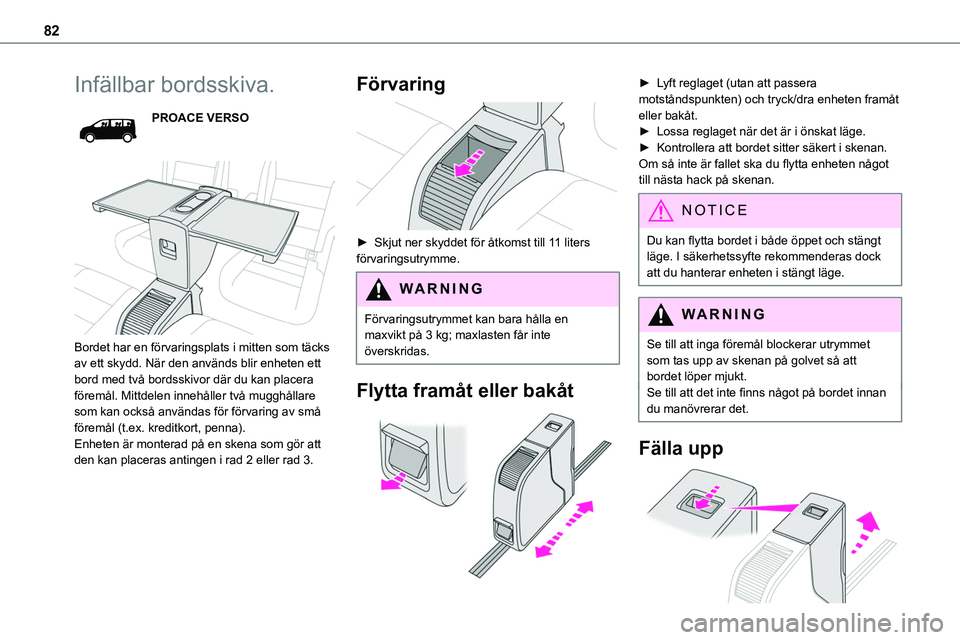 82

Infällbar bordsskiva.

PROACE VERSO

Bordet har en förvaringsplats i mitten som täcks av ett skydd. När den används blir enheten ett bord med två bordsskivor där du kan placera föremål. Mittdelen innehåller två mugghållare som kan också användas för förvaring av små föremål (t.ex. kreditkort, penna).
Enheten är monterad på en skena som gör att den kan placeras antingen i rad 2 eller rad 3.

Förvaring

► Skjut ner skyddet för åtkomst till 11 liters förvaringsutrymme.

WARNING

Förvaringsutrymmet kan bara hålla en maxvikt på 3 kg; maxlasten får inte överskridas.

Flytta framåt eller bakåt

► Lyft reglaget (utan att passera motståndspunkten) och tryck/dra enheten framåt eller bakåt.
► Lossa reglaget när det är i önskat läge.
► Kontrollera att bordet sitter säkert i skenan. Om så inte är fallet ska du flytta enheten något till nästa hack på skenan.

NOTICE

Du kan flytta bordet i både öppet och stängt läge. I säkerhetssyfte rekommenderas dock att du hanterar enheten i stängt läge.

WARNING

Se till att inga föremål blockerar utrymmet som tas upp av skenan på golvet så att bordet löper mjukt.
Se till att det inte finns något på bordet innan du manövrerar det.

Fälla upp

carmanualsonline.info