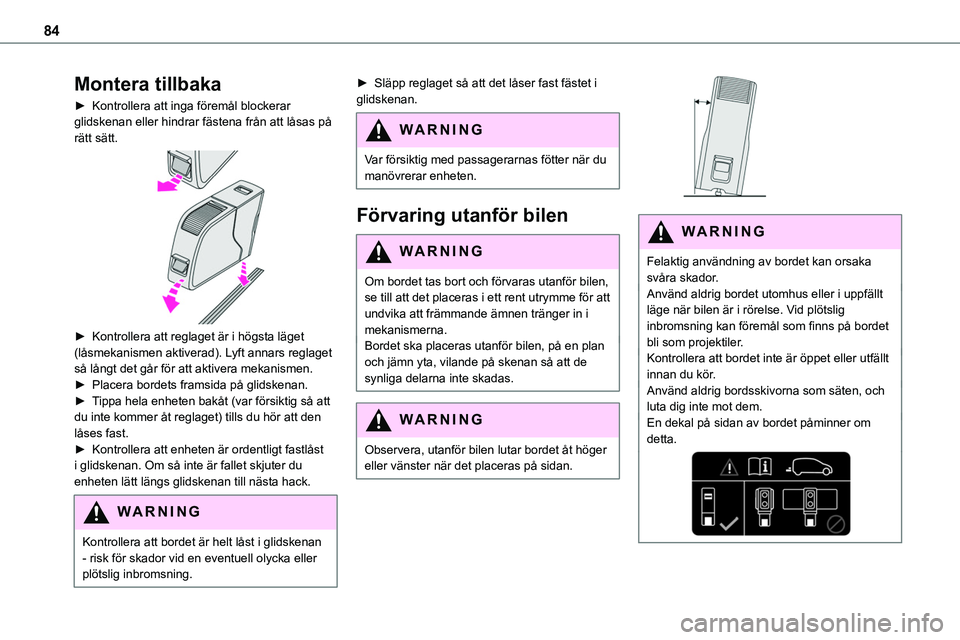 84

Montera tillbaka

► Kontrollera att inga föremål blockerar glidskenan eller hindrar fästena från att låsas på rätt sätt.

► Kontrollera att reglaget är i högsta läget (låsmekanismen aktiverad). Lyft annars reglaget så långt det går för att aktivera mekanismen.
► Placera bordets framsida på glidskenan.
► Tippa hela enheten bakåt (var försiktig så att du inte kommer åt reglaget) tills du hör att den låses fast.
► Kontrollera att enheten är ordentligt fastlåst i glidskenan. Om så inte är fallet skjuter du enheten lätt längs glidskenan till nästa hack.

WARNING

Kontrollera att bordet är helt låst i glidskenan - risk för skador vid en eventuell olycka eller plötslig inbromsning.

► Släpp reglaget så att det låser fast fästet i glidskenan.

WARNING

Var försiktig med passagerarnas fötter när du manövrerar enheten.

Förvaring utanför bilen

WARNING

Om bordet tas bort och förvaras utanför bilen, se till att det placeras i ett rent utrymme för att undvika att främmande ämnen tränger in i mekanismerna.
Bordet ska placeras utanför bilen, på en plan och jämn yta, vilande på skenan så att de synliga delarna inte skadas.

WARNING

Observera, utanför bilen lutar bordet åt höger eller vänster när det placeras på sidan.

WARNING

Felaktig användning av bordet kan orsaka svåra skador.
Använd aldrig bordet utomhus eller i uppfällt läge när bilen är i rörelse. Vid plötslig inbromsning kan föremål som finns på bordet bli som projektiler.
Kontrollera att bordet inte är öppet eller utfällt innan du kör.
Använd aldrig bordsskivorna som säten, och luta dig inte mot dem.
En dekal på sidan av bordet påminner om detta.

carmanualsonline.info