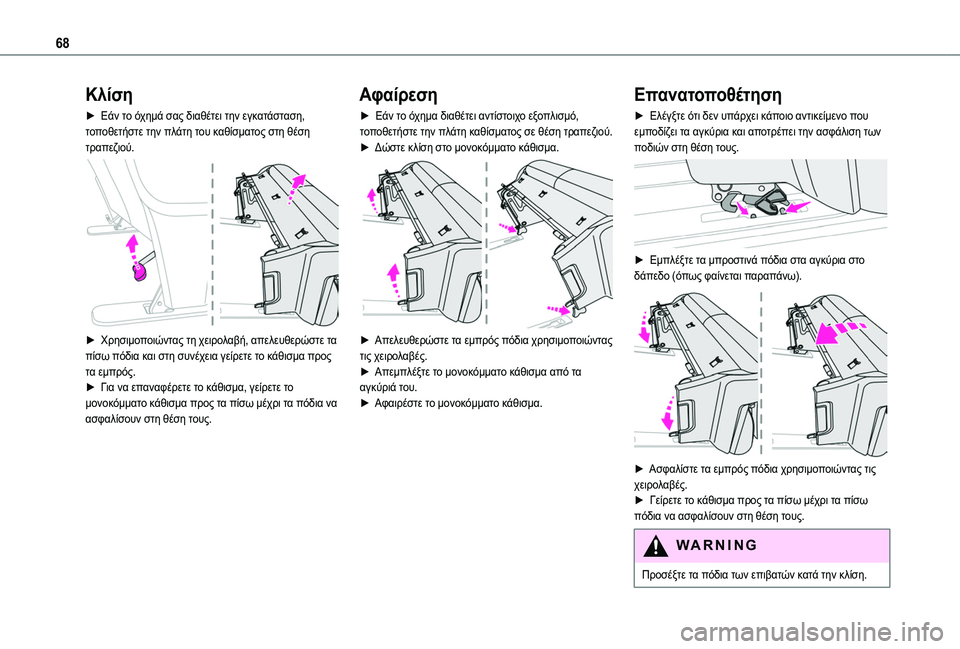 68

Κλίση

► Εάν το όχημά σας διαθέτει την εγκατάσταση, τοποθετήστε την πλάτη του καθίσματος στη θέση τραπεζιού.

► Χρησιμοποιώντας τη χειρολαβή, απελευθερώστε τα πίσω πόδια και στη συνέχεια γείρετε το κάθισμα προς τα εμπρός.
► Για να επαναφέρετε το κάθισμα, γείρετε το μονοκόμματο κάθισμα προς τα πίσω μέχρι τα πόδια να ασφαλίσουν στη θέση τους.

Αφαίρεση

► Εάν το όχημα διαθέτει αντίστοιχο εξοπλισμό, τοποθετήστε την πλάτη καθίσματος σε θέση τραπεζιού.
► Δώστε κλίση στο μονοκόμματο κάθισμα.

► Απελευθερώστε τα εμπρός πόδια χρησιμοποιώντας τις χειρολαβές.
► Απεμπλέξτε το μονοκόμματο κάθισμα από τα αγκύριά του.
► Αφαιρέστε το μονοκόμματο κάθισμα.

Επανατοποθέτηση

► Ελέγξτε ότι δεν υπάρχει κάποιο αντικείμενο που εμποδίζει τα αγκύρια και αποτρέπει την ασφάλιση των ποδιών στη θέση τους.

► Εμπλέξτε τα μπροστινά πόδια στα αγκύρια στο δάπεδο (όπως φαίνεται παραπάνω).

► Ασφαλίστε τα εμπρός πόδια χρησιμοποιώντας τις χειρολαβές.
► Γείρετε το κάθισμα προς τα πίσω μέχρι τα πίσω πόδια να ασφαλίσουν στη θέση τους.

WARNING

Προσέξτε τα πόδια των επιβατών κατά την κλίση.

carmanualsonline.info