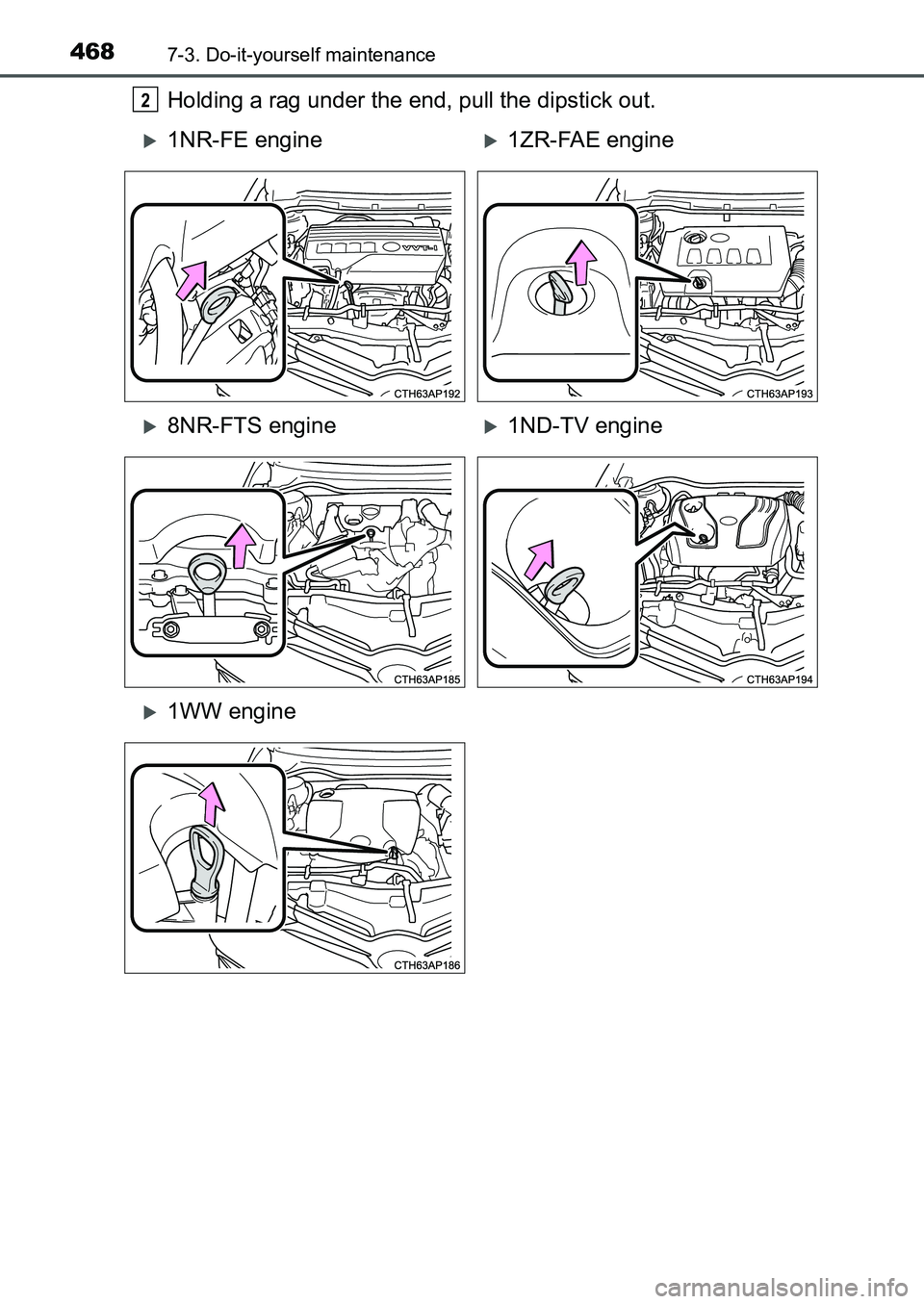 468 7-3. Do-it-yourself maintenance

2 Holding a rag under the end, pull the dipstick out.

▶1NR-FE engine

VVT-i

CTH63AP192

▶1ZR-FAE engine

CTH63AP193

▶8NR-FTS engine

CTH63AP185

▶1ND-TV engine

CTH63AP194

▶1WW engine

CTH63AP186

carmanualsonline.info