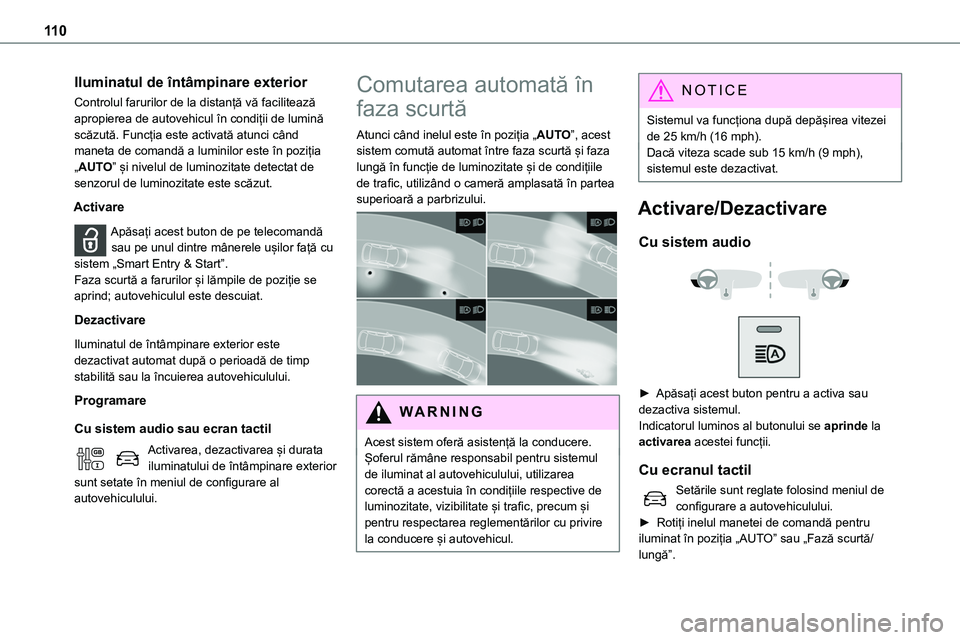 110

Iluminatul de întâmpinare exterior

Controlul farurilor de la distanță vă facilitează apropierea de autovehicul în condiții de lumină scăzută. Funcția este activată atunci când maneta de comandă a luminilor este în poziția „AUTO” și nivelul de luminozitate detectat de senzorul de luminozitate este scăzut.

Activare

Apăsați acest buton de pe telecomandă sau pe unul dintre mânerele ușilor față cu sistem „Smart Entry & Start”.
Faza scurtă a farurilor și lămpile de poziție se aprind; autovehiculul este descuiat.

Dezactivare

Iluminatul de întâmpinare exterior este dezactivat automat după o perioadă de timp stabilită sau la încuierea autovehiculului.

Programare

Cu sistem audio sau ecran tactil

Activarea, dezactivarea și durata iluminatului de întâmpinare exterior sunt setate în meniul de configurare al autovehiculului.

Comutarea automată în faza scurtă

Atunci când inelul este în poziția „AUTO”, acest sistem comută automat între faza scurtă și faza lungă în funcție de luminozitate și de condițiile de trafic, utilizând o cameră amplasată în partea superioară a parbrizului.

WARNING

Acest sistem oferă asistență la conducere. Șoferul rămâne responsabil pentru sistemul de iluminat al autovehiculului, utilizarea corectă a acestuia în condițiile respective de luminozitate, vizibilitate și trafic, precum și pentru respectarea reglementărilor cu privire la conducere și autovehicul.

NOTICE

Sistemul va funcționa după depășirea vitezei de 25 km/h (16 mph).
Dacă viteza scade sub 15 km/h (9 mph), sistemul este dezactivat.

Activare/Dezactivare

Cu sistem audio

► Apăsați acest buton pentru a activa sau dezactiva sistemul.
Indicatorul luminos al butonului se aprinde la activarea acestei funcții.

Cu ecranul tactil

Setările sunt reglate folosind meniul de configurare a autovehiculului.
► Rotiți inelul manetei de comandă pentru iluminat în poziția „AUTO” sau „Fază scurtă/lungă”.

carmanualsonline.info