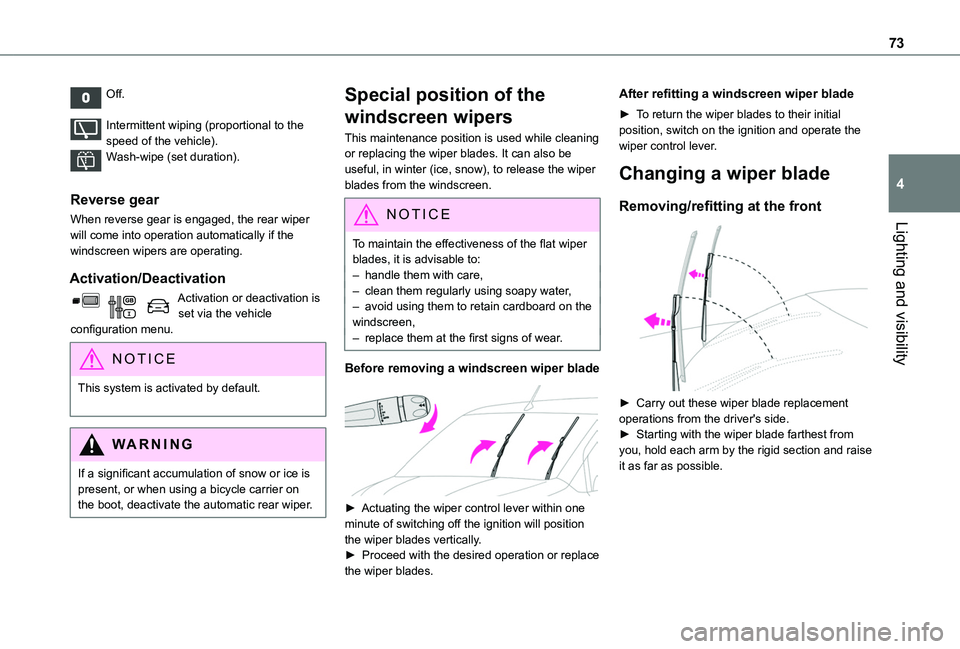 73

4

Lighting and visibility

0 Off.

Intermittent wiping (proportional to the speed of the vehicle).

Wash-wipe (set duration).

Reverse gear

When reverse gear is engaged, the rear wiper will come into operation automatically if the windscreen wipers are operating.

Activation/Deactivation

Activation or deactivation is set via the vehicle configuration menu.

NOTICE

This system is activated by default.

WARNING

If a significant accumulation of snow or ice is present, or when using a bicycle carrier on the boot, deactivate the automatic rear wiper.

Special position of the windscreen wipers

This maintenance position is used while cleaning or replacing the wiper blades. It can also be useful, in winter (ice, snow), to release the wiper blades from the windscreen.

NOTICE

To maintain the effectiveness of the flat wiper blades, it is advisable to:
– handle them with care,
– clean them regularly using soapy water,
– avoid using them to retain cardboard on the windscreen,
– replace them at the first signs of wear.

Before removing a windscreen wiper blade

► Actuating the wiper control lever within one minute of switching off the ignition will position the wiper blades vertically.
► Proceed with the desired operation or replace the wiper blades.

After refitting a windscreen wiper blade

► To return the wiper blades to their initial position, switch on the ignition and operate the wiper control lever.

Changing a wiper blade

Removing/refitting at the front

► Carry out these wiper blade replacement operations from the driver's side.
► Starting with the wiper blade farthest from you, hold each arm by the rigid section and raise it as far as possible.

carmanualsonline.info