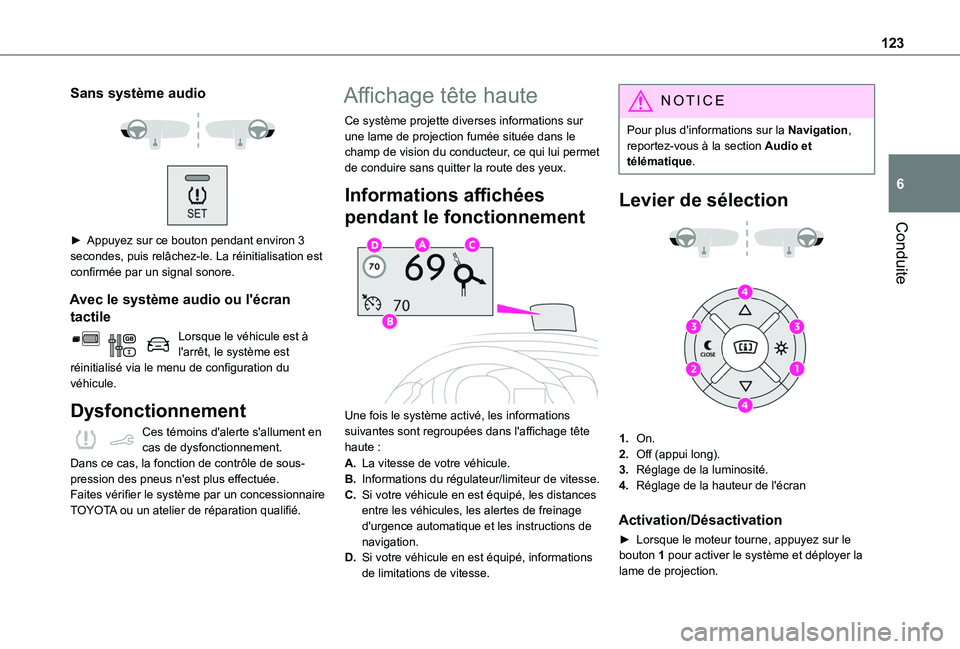 123

6

Conduite

Sans système audio

SET

► Appuyez sur ce bouton pendant environ 3 secondes, puis relâchez-le. La réinitialisation est confirmée par un signal sonore.

Avec le système audio ou l'écran tactile

Lorsque le véhicule est à l'arrêt, le système est réinitialisé via le menu de configuration du véhicule.

Dysfonctionnement

Ces témoins d'alerte s'allument en cas de dysfonctionnement.
Dans ce cas, la fonction de contrôle de sous-pression des pneus n'est plus effectuée.
Faites vérifier le système par un concessionnaire TOYOTA ou un atelier de réparation qualifié.

Affichage tête haute

Ce système projette diverses informations sur une lame de projection fumée située dans le champ de vision du conducteur, ce qui lui permet de conduire sans quitter la route des yeux.

Informations affichées pendant le fonctionnement

D A C
70 69
70
B

Une fois le système activé, les informations suivantes sont regroupées dans l'affichage tête haute :
A. La vitesse de votre véhicule.
B. Informations du régulateur/limiteur de vitesse.
C. Si votre véhicule en est équipé, les distances entre les véhicules, les alertes de freinage d'urgence automatique et les instructions de navigation.
D. Si votre véhicule en est équipé, informations de limitations de vitesse.

NOTICE

Pour plus d'informations sur la Navigation, reportez-vous à la section Audio et télématique.

Levier de sélection

4
3 3
CLOSE
2 1
4

1. On.
2. Off (appui long).
3. Réglage de la luminosité.
4. Réglage de la hauteur de l'écran

Activation/Désactivation

► Lorsque le moteur tourne, appuyez sur le bouton 1 pour activer le système et déployer la lame de projection.

carmanualsonline.info