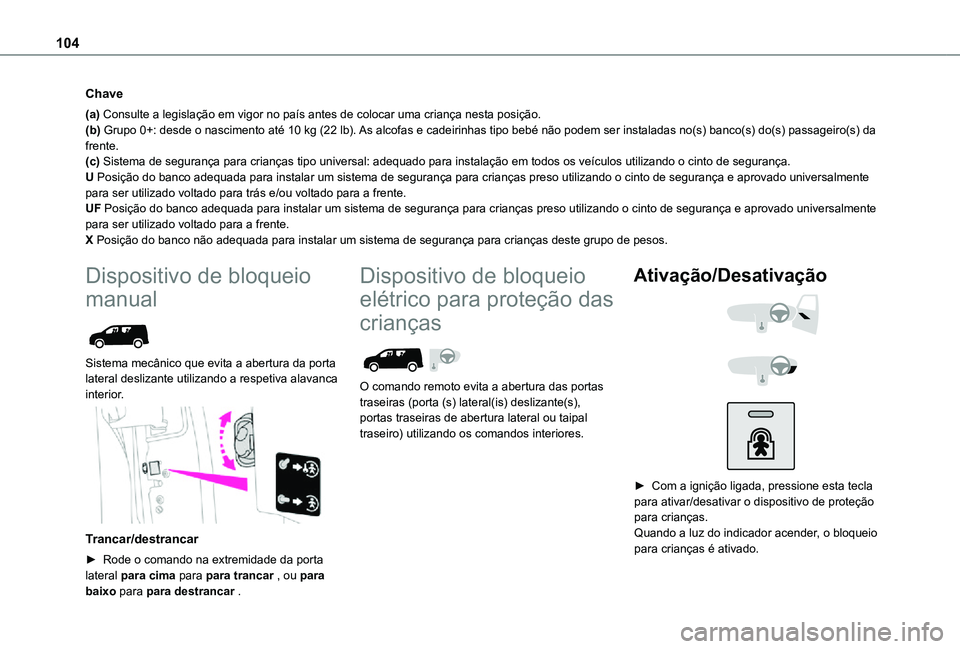 104

Chave

(a) Consulte a legislação em vigor no país antes de colocar uma criança nesta posição.
(b) Grupo 0+: desde o nascimento até 10 kg (22 lb). As alcofas e cadeirinhas tipo bebé não podem ser instaladas no(s) banco(s) do(s) passageiro(s) da frente.
(c) Sistema de segurança para crianças tipo universal: adequado para instalação em todos os veículos utilizando o cinto de segurança.
U Posição do banco adequada para instalar um sistema de segurança para crianças preso utilizando o cinto de segurança e aprovado universalmente para ser utilizado voltado para trás e/ou voltado para a frente.
UF Posição do banco adequada para instalar um sistema de segurança para crianças preso utilizando o cinto de segurança e aprovado universalmente para ser utilizado voltado para a frente.
X Posição do banco não adequada para instalar um sistema de segurança para crianças deste grupo de pesos.

Dispositivo de bloqueio manual

Sistema mecânico que evita a abertura da porta lateral deslizante utilizando a respetiva alavanca interior.

Trancar/destrancar

► Rode o comando na extremidade da porta lateral para cima para para trancar , ou para baixo para para destrancar .

Dispositivo de bloqueio elétrico para proteção das crianças

O comando remoto evita a abertura das portas traseiras (porta (s) lateral(is) deslizante(s), portas traseiras de abertura lateral ou taipal traseiro) utilizando os comandos interiores.

Ativação/Desativação

► Com a ignição ligada, pressione esta tecla para ativar/desativar o dispositivo de proteção para crianças.
Quando a luz do indicador acender, o bloqueio para crianças é ativado.

carmanualsonline.info