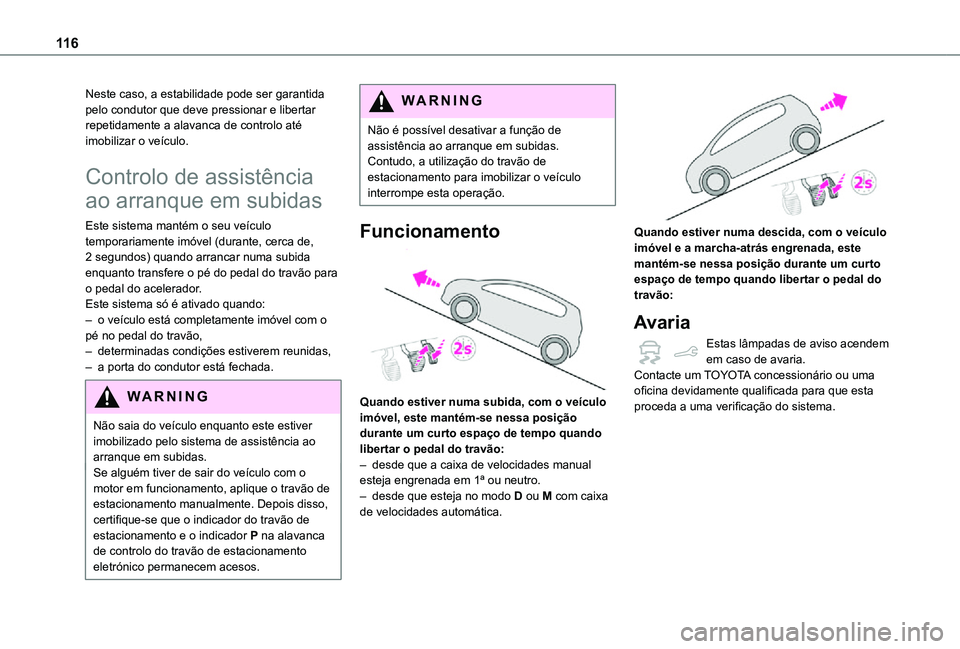 116

Neste caso, a estabilidade pode ser garantida pelo condutor que deve pressionar e libertar repetidamente a alavanca de controlo até imobilizar o veículo.

Controlo de assistência ao arranque em subidas

Este sistema mantém o seu veículo temporariamente imóvel (durante, cerca de, 2 segundos) quando arrancar numa subida enquanto transfere o pé do pedal do travão para o pedal do acelerador.
Este sistema só é ativado quando:
– o veículo está completamente imóvel com o pé no pedal do travão,
– determinadas condições estiverem reunidas,
– a porta do condutor está fechada.

WARNING

Não saia do veículo enquanto este estiver imobilizado pelo sistema de assistência ao arranque em subidas.
Se alguém tiver de sair do veículo com o motor em funcionamento, aplique o travão de estacionamento manualmente. Depois disso, certifique-se que o indicador do travão de estacionamento e o indicador P na alavanca de controlo do travão de estacionamento eletrónico permanecem acesos.

WARNING

Não é possível desativar a função de assistência ao arranque em subidas. Contudo, a utilização do travão de estacionamento para imobilizar o veículo interrompe esta operação.

Funcionamento

2s

Quando estiver numa subida, com o veículo imóvel, este mantém-se nessa posição durante um curto espaço de tempo quando libertar o pedal do travão:
– desde que a caixa de velocidades manual esteja engrenada em 1ª ou neutro.
– desde que esteja no modo D ou M com caixa de velocidades automática.

2s

Quando estiver numa descida, com o veículo imóvel e a marcha-atrás engrenada, este mantém-se nessa posição durante um curto espaço de tempo quando libertar o pedal do travão:

Avaria

Estas lâmpadas de aviso acendem em caso de avaria.
Contacte um TOYOTA concessionário ou uma oficina devidamente qualificada para que esta proceda a uma verificação do sistema.

carmanualsonline.info