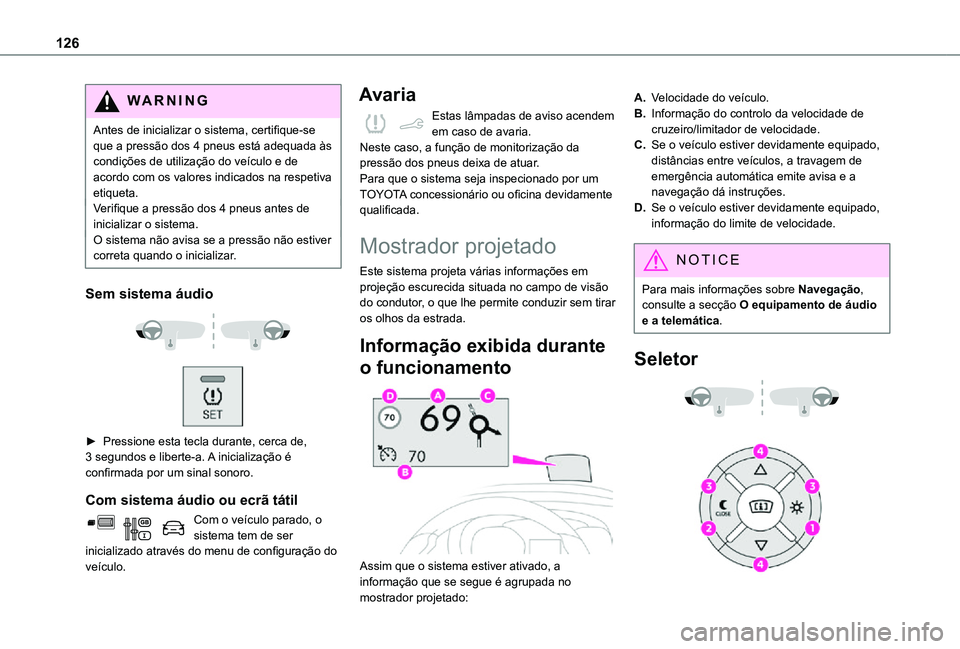 126

WARNING

Antes de inicializar o sistema, certifique-se que a pressão dos 4 pneus está adequada às condições de utilização do veículo e de acordo com os valores indicados na respetiva etiqueta.
Verifique a pressão dos 4 pneus antes de inicializar o sistema.
O sistema não avisa se a pressão não estiver correta quando o inicializar.

Sem sistema áudio

SET

► Pressione esta tecla durante, cerca de, 3 segundos e liberte-a. A inicialização é confirmada por um sinal sonoro.

Com sistema áudio ou ecrã tátil

Com o veículo parado, o sistema tem de ser inicializado através do menu de configuração do veículo.

Avaria

Estas lâmpadas de aviso acendem em caso de avaria.
Neste caso, a função de monitorização da pressão dos pneus deixa de atuar.
Para que o sistema seja inspecionado por um TOYOTA concessionário ou oficina devidamente qualificada.

Mostrador projetado

Este sistema projeta várias informações em projeção escurecida situada no campo de visão do condutor, o que lhe permite conduzir sem tirar os olhos da estrada.

Informação exibida durante o funcionamento

D A C
70 69
70
B

Assim que o sistema estiver ativado, a informação que se segue é agrupada no mostrador projetado:

A. Velocidade do veículo.
B. Informação do controlo da velocidade de cruzeiro/limitador de velocidade.
C. Se o veículo estiver devidamente equipado, distâncias entre veículos, a travagem de emergência automática emite avisa e a navegação dá instruções.
D. Se o veículo estiver devidamente equipado, informação do limite de velocidade.

NOTICE

Para mais informações sobre Navegação, consulte a secção O equipamento de áudio e a telemática.

Seletor

4
3 3
CLOSE
2 1
4

carmanualsonline.info